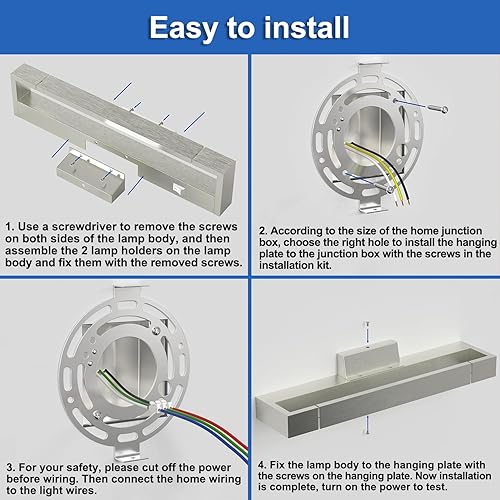 Easy to install

1. Use a screwdriver to remove the screws on both sides of the lamp body, and then assemble the 2 lamp holders on the lamp body and fix them with the removed screws.

2. According to the size of the home junction box, choose the right hole to install the hanging plate to the junction box with the screws in the installation kit.

3. For your safety, please cut off the power before wiring. Then connect the home wiring to the light wires.

4. Fix the lamp body to the hanging plate with the screws on the hanging plate. Now installation is complete, turn on the power to test.