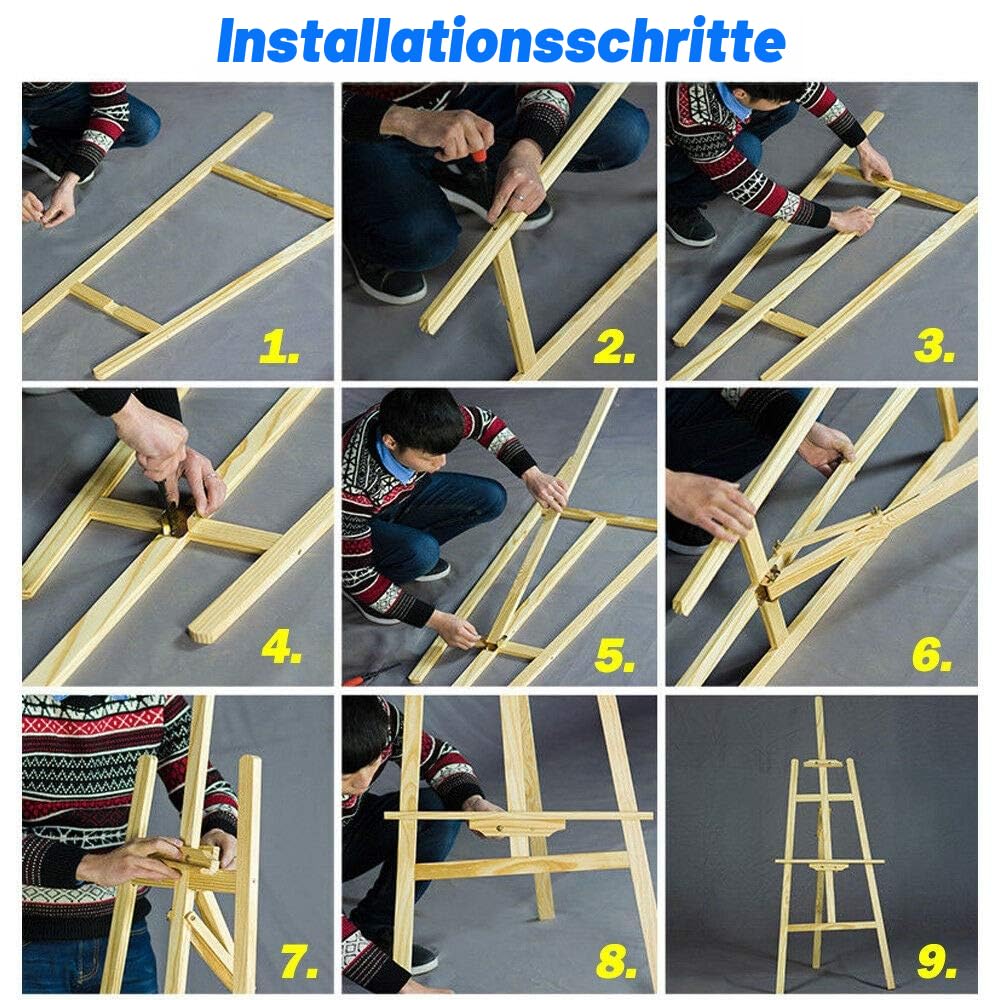 Installationsschritte

1.

2.

3.

4.

5.

6.

7.

8.

9.