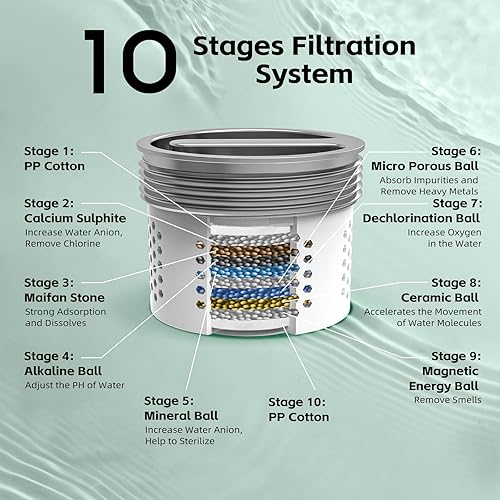 10 Stages Filtration System

Stage 1:
PP Cotton

Stage 2:
Calcium Sulphite
Increase Water Anion, Remove Chlorine

Stage 3:
Maifan Stone
Strong Adsorption and Dissolves

Stage 4:
Alkaline Ball
Adjust the PH of Water

Stage 5:
Mineral Ball
Increase Water Anion, Help to Sterilize

Stage 10:
PP Cotton

Stage 6:
Micro Porous Ball
Absorb Impurities and Remove Heavy Metals

Stage 7:
Dechlorination Ball
Increase Oxygen in the Water

Stage 8:
Ceramic Ball
Accelerates the Movement of Water Molecules

Stage 9:
Magnetic Energy Ball
Remove Smells