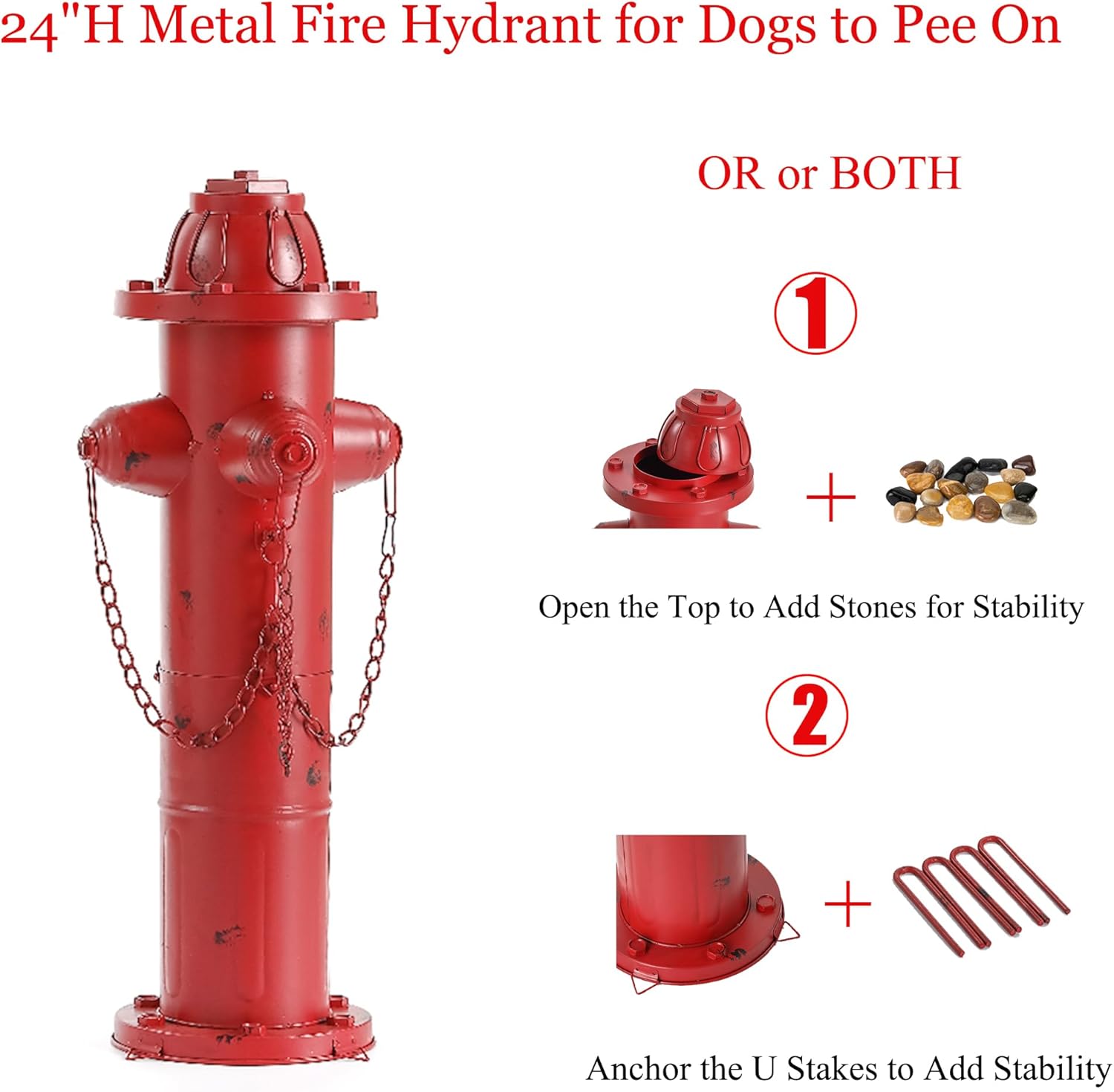 24"H Metal Fire Hydrant for Dogs to Pee On

OR or BOTH

①

+

Open the Top to Add Stones for Stability

②

+

Anchor the U Stakes to Add Stability