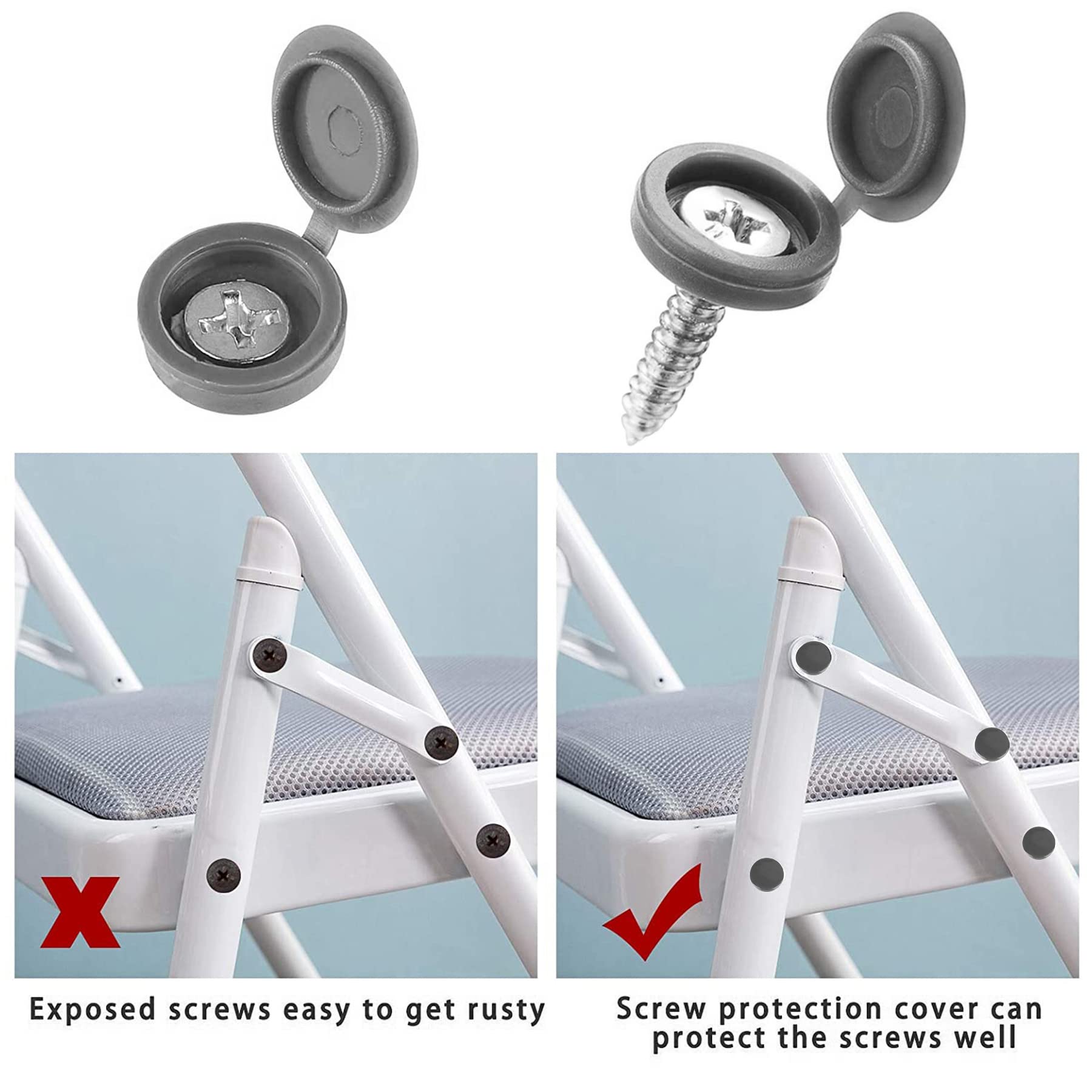 Exposed screws easy to get rusty

Screw protection cover can protect the screws well