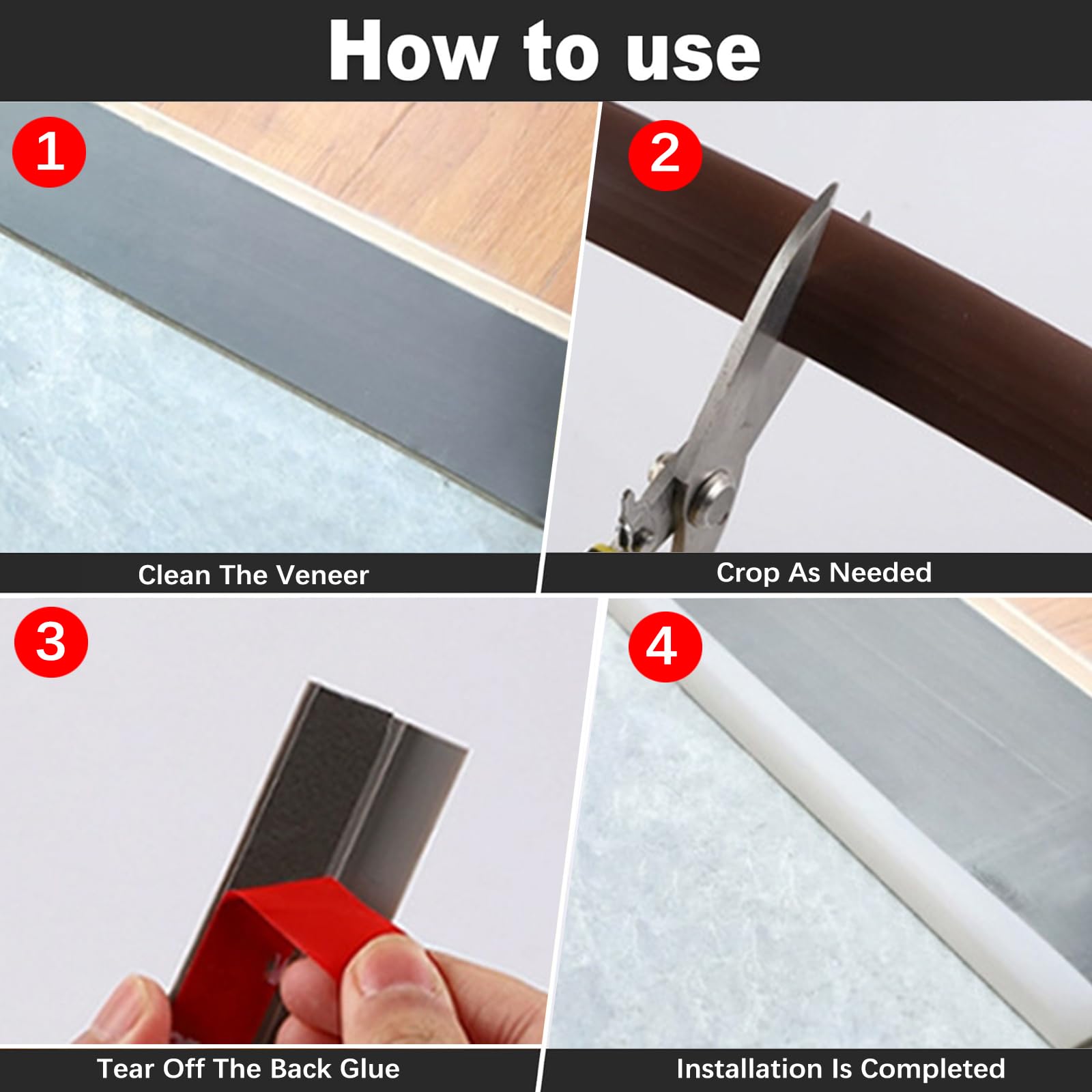 How to use

1

Clean The Veneer

2

Crop As Needed

3

Tear Off The Back Glue

4

Installation Is Completed