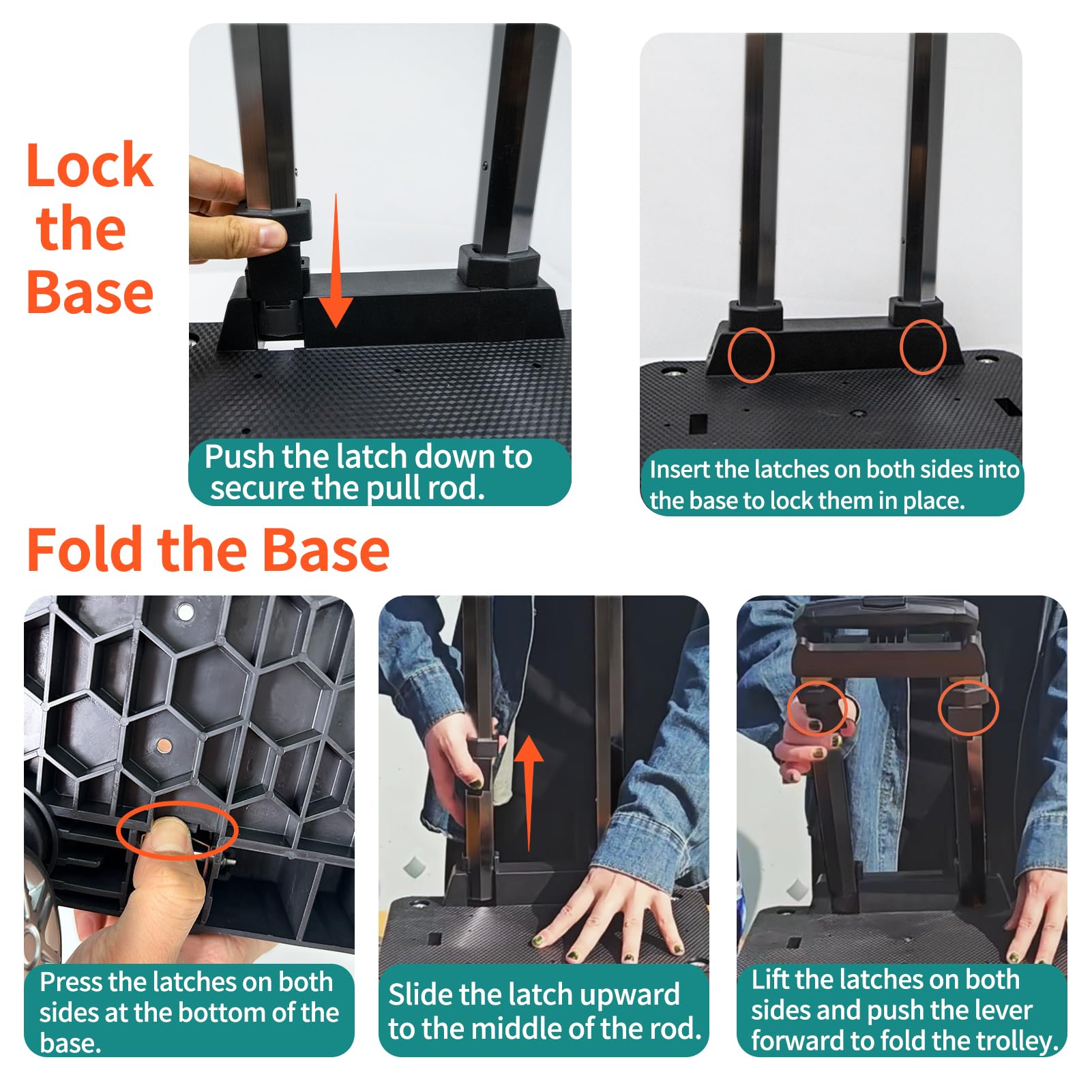 Lock the Base

Push the latch down to secure the pull rod.

Insert the latches on both sides into the base to lock them in place.

Fold the Base

Press the latches on both sides at the bottom of the base.

Slide the latch upward to the middle of the rod.

Lift the latches on both sides and push the lever forward to fold the trolley.