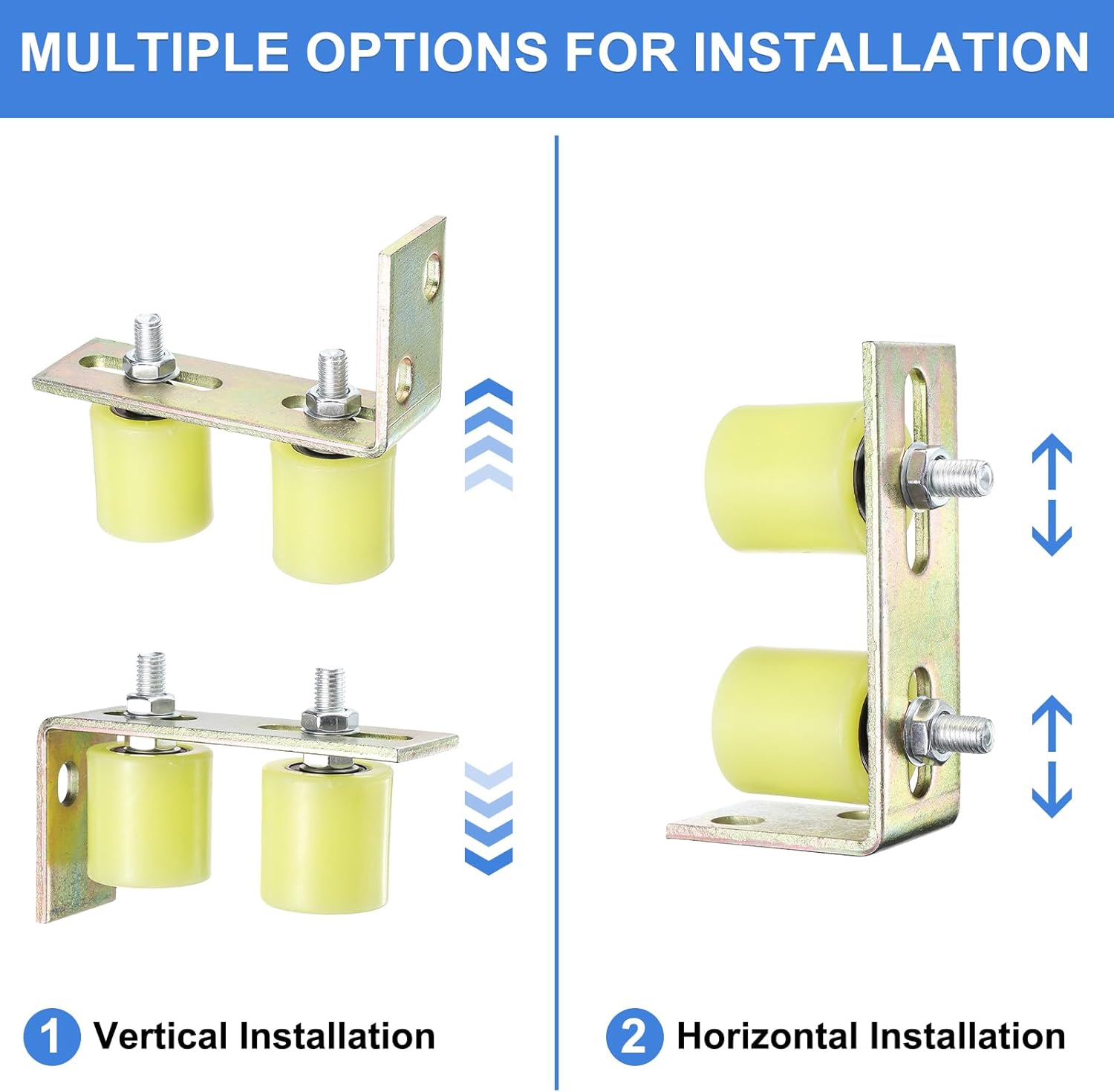 MULTIPLE OPTIONS FOR INSTALLATION

1 Vertical Installation

2 Horizontal Installation