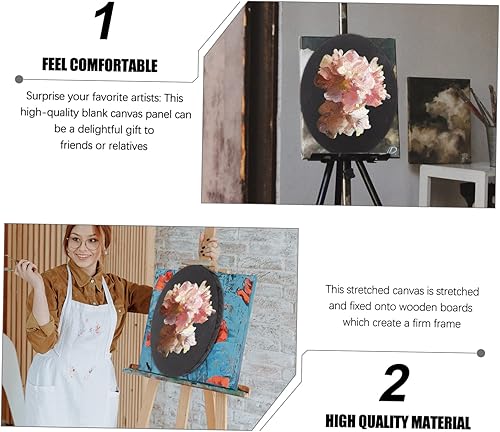 1

FEEL COMFORTABLE

Surprise your favorite artists: This high-quality blank canvas panel can be a delightful gift to friends or relatives

This stretched canvas is stretched and fixed onto wooden boards which create a firm frame

2

HIGH QUALITY MATERIAL