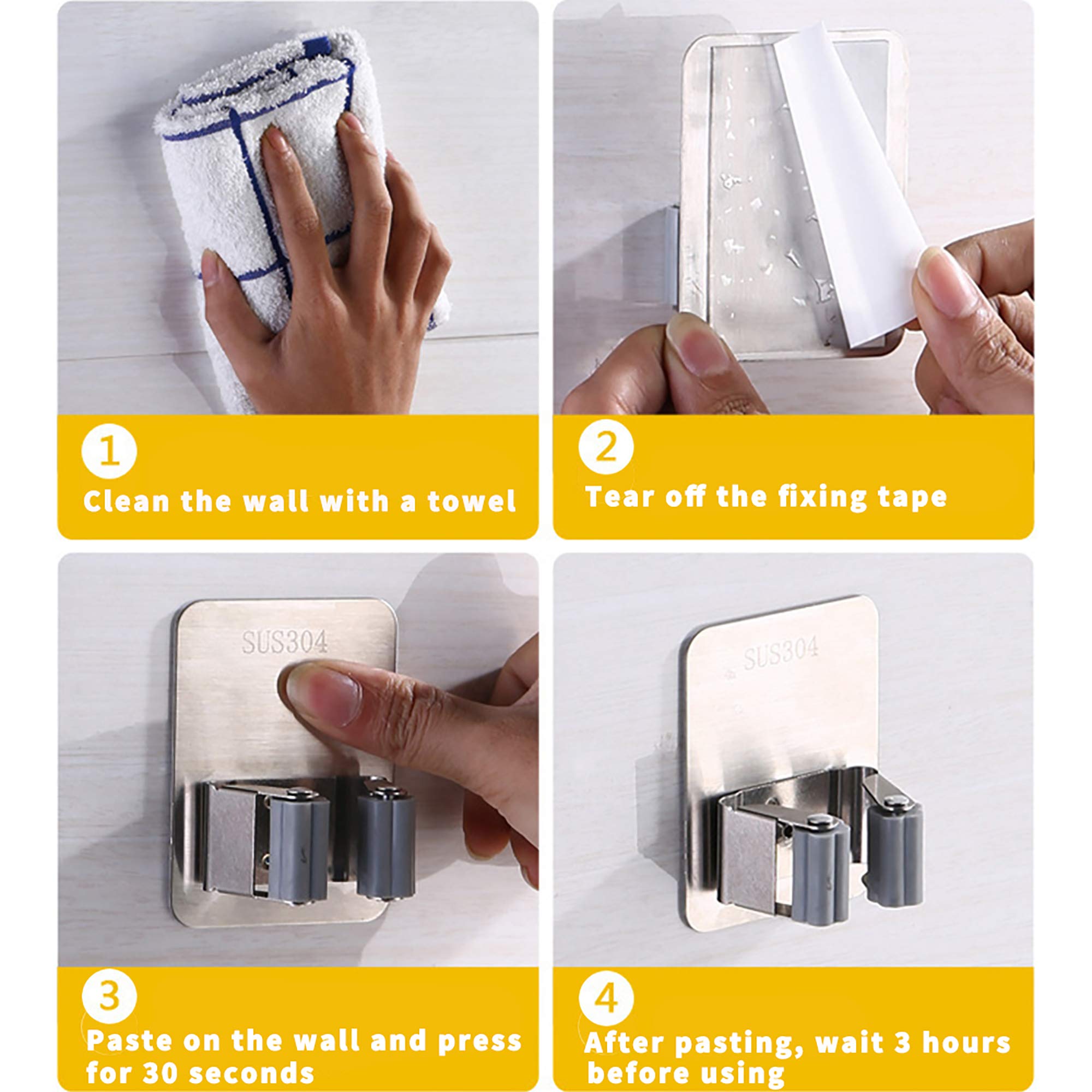 1

Clean the wall with a towel

2

Tear off the fixing tape

SUS304

3

Paste on the wall and press for 30 seconds

SUS304

4

After pasting, wait 3 hours before using