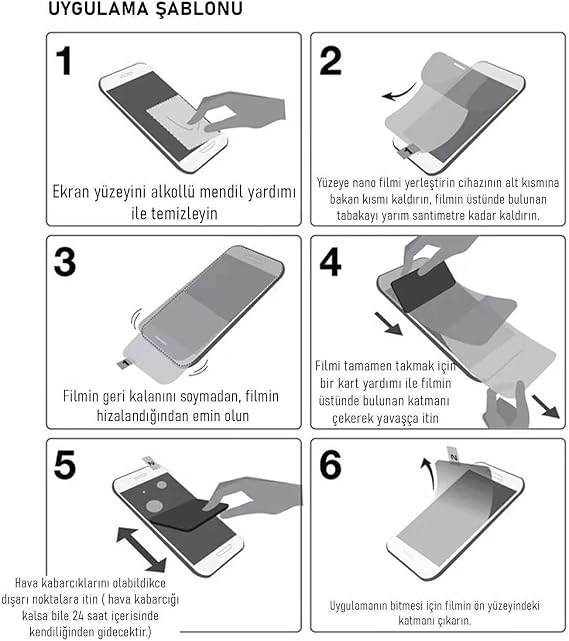 UYGULAMA ŞABLONU

1

Ekran yüzeyini alkollü mendil yardımı ile temizleyin

2

1

Yüzeye nano filmi yerleştirin cihazının alt kısmına bakan kısmı kaldırın, filmin üstünde bulunan tabakayı yarım santimetre kadar kaldırın.

3

Filmin geri kalanını soymadan, filmin hizalandığından emin olun

4

Filmi tamamen takmak için bir kart yardımı ile filmin üstünde bulunan katmanı çekerek yavaşça itin

5

2

Hava kabarcıklarını olabildikce dışarı noktalara itin ( hava kabarcığı kalsa bile 24 saat içerisinde kendiliğinden gidecektir.)

6

2

Uygulamanın bitmesi için filmin ön yüzeyindeki katmanı çıkarın.