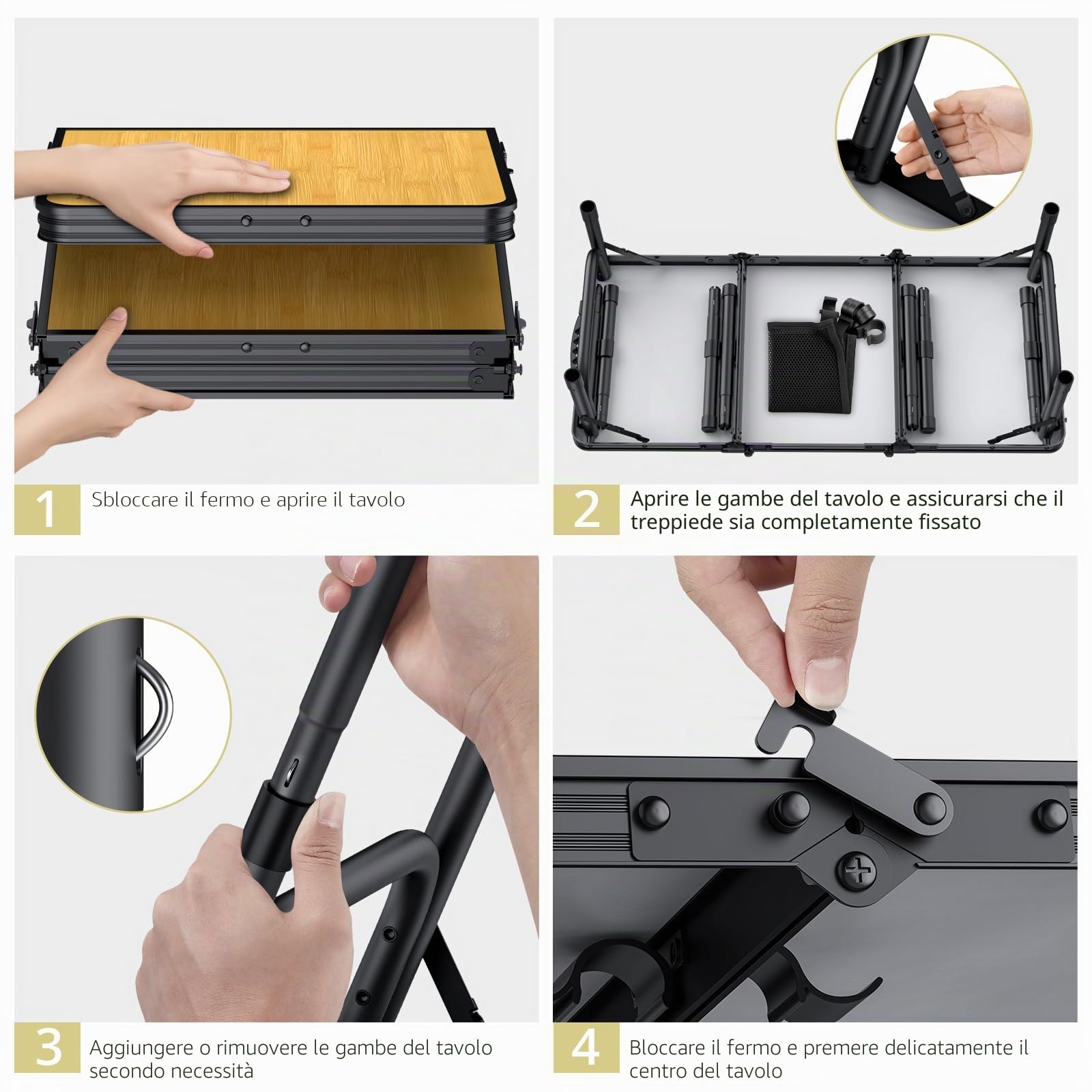 1
Sbloccare il fermo e aprire il tavolo

2
Aprire le gambe del tavolo e assicurarsi che il treppiede sia completamente fissato

3
Aggiungere o rimuovere le gambe del tavolo secondo necessità

4
Bloccare il fermo e premere delicatamente il centro del tavolo