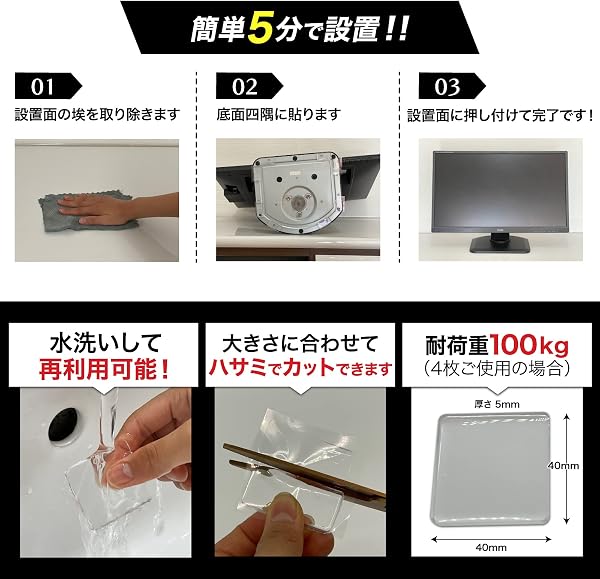 簡単5分で設置!!

01
設置面の埃を取り除きます

02
底面四隅に貼ります

03
設置面に押し付けて完了です!

水洗いして
再利用可能!

大きさに合わせて
ハサミでカットできます

耐荷重100kg
(4枚ご使用の場合)

厚さ 5mm
40mm
40mm