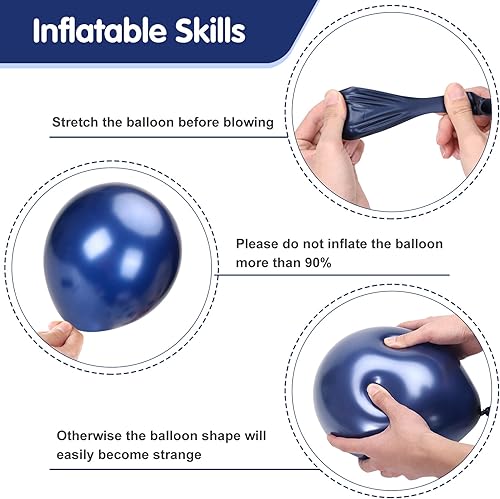 Inflatable Skills

Stretch the balloon before blowing

Please do not inflate the balloon more than 90%

Otherwise the balloon shape will easily become strange