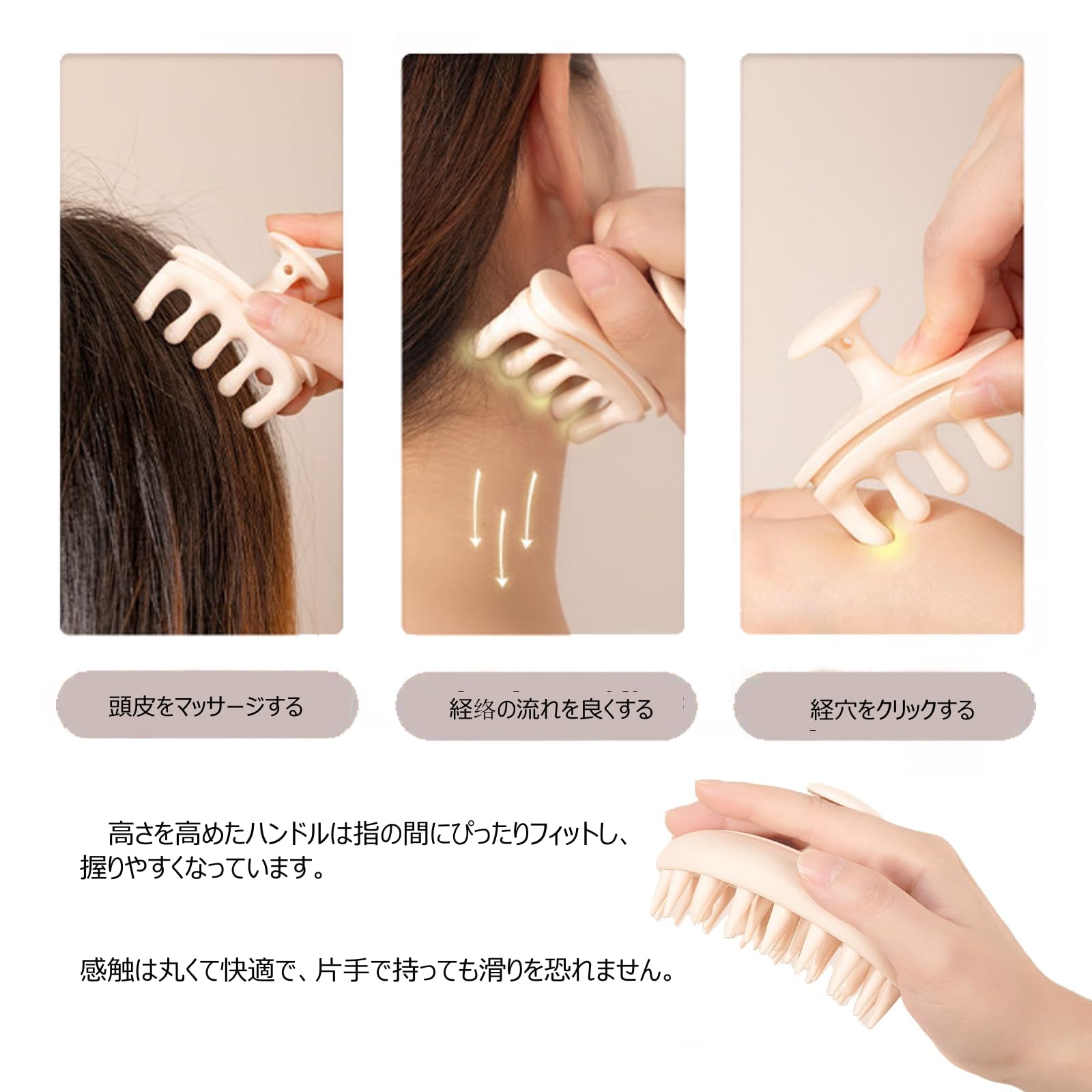 頭皮をマッサージする

経络の流れを良くする

経穴をクリックする

高さを高めたハンドルは指の間にぴったりフィットし、握りやすくなっています。

感触は丸くて快適で、片手で持っても滑りを恐れません。