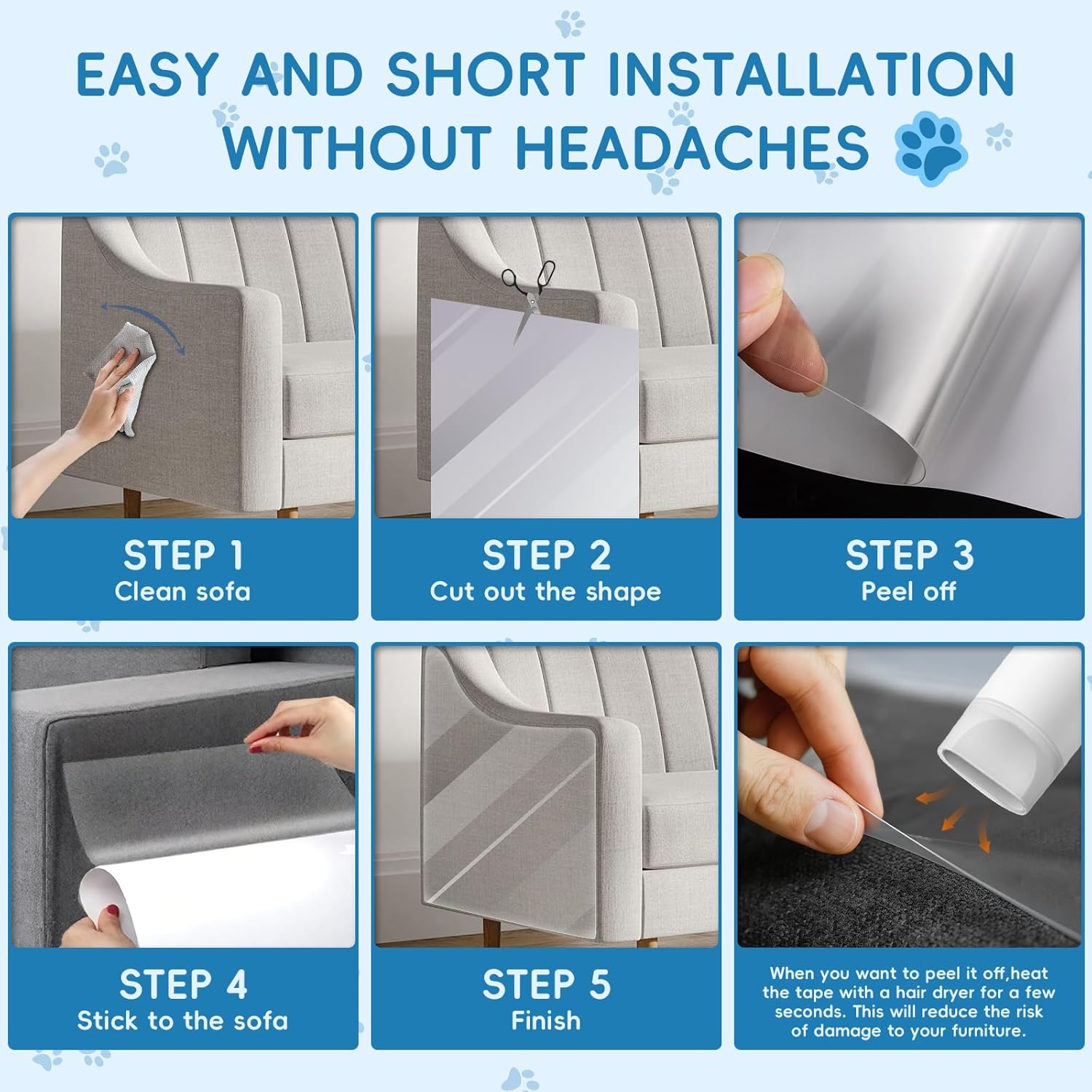 EASY AND SHORT INSTALLATION WITHOUT HEADACHES

STEP 1
Clean sofa

STEP 2
Cut out the shape

STEP 3
Peel off

STEP 4
Stick to the sofa

STEP 5
Finish

When you want to peel it off,heat the tape with a hair dryer for a few seconds. This will reduce the risk of damage to your furniture.