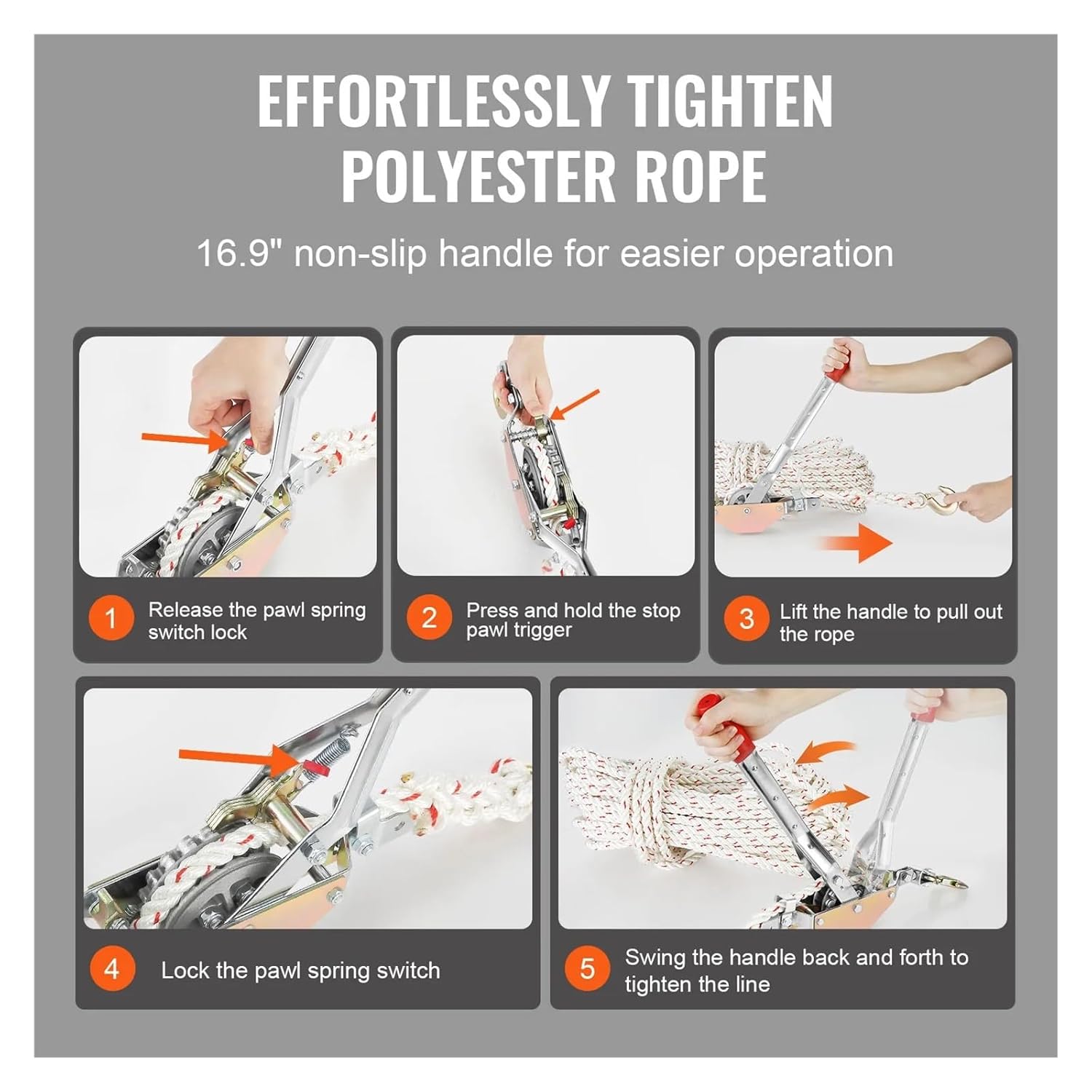 EFFORTLESSLY TIGHTEN POLYESTER ROPE

16.9" non-slip handle for easier operation

1 Release the pawl spring switch lock

2 Press and hold the stop pawl trigger

3 Lift the handle to pull out the rope

4 Lock the pawl spring switch

5 Swing the handle back and forth to tighten the line