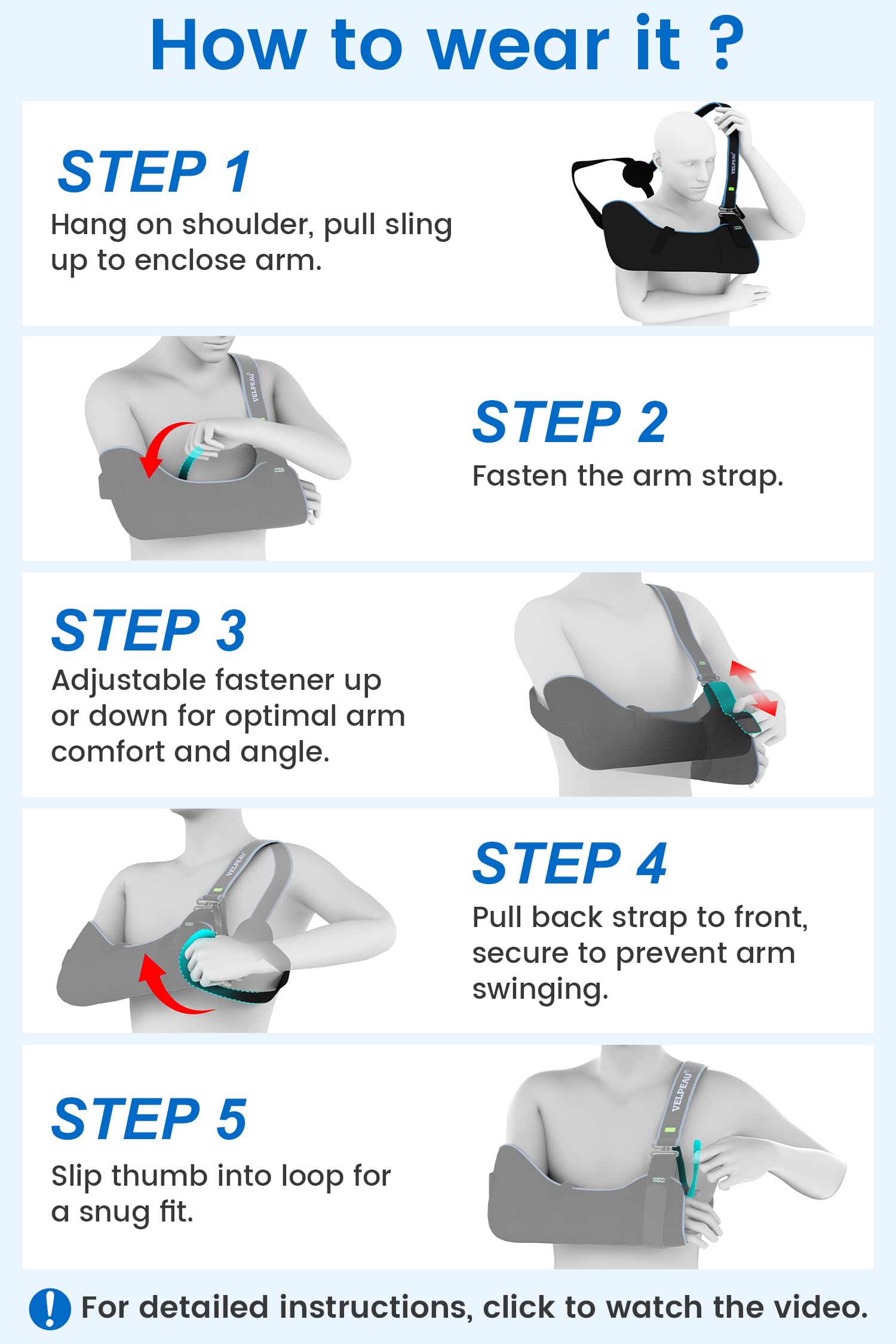 How to wear it ?

STEP 1
Hang on shoulder, pull sling up to enclose arm.

VELPEAU

VELPEAU

STEP 2
Fasten the arm strap.

STEP 3
Adjustable fastener up or down for optimal arm comfort and angle.

VELPEAU

STEP 4
Pull back strap to front, secure to prevent arm swinging.

STEP 5
Slip thumb into loop for a snug fit.

VELPEAU

! For detailed instructions, click to watch the video.