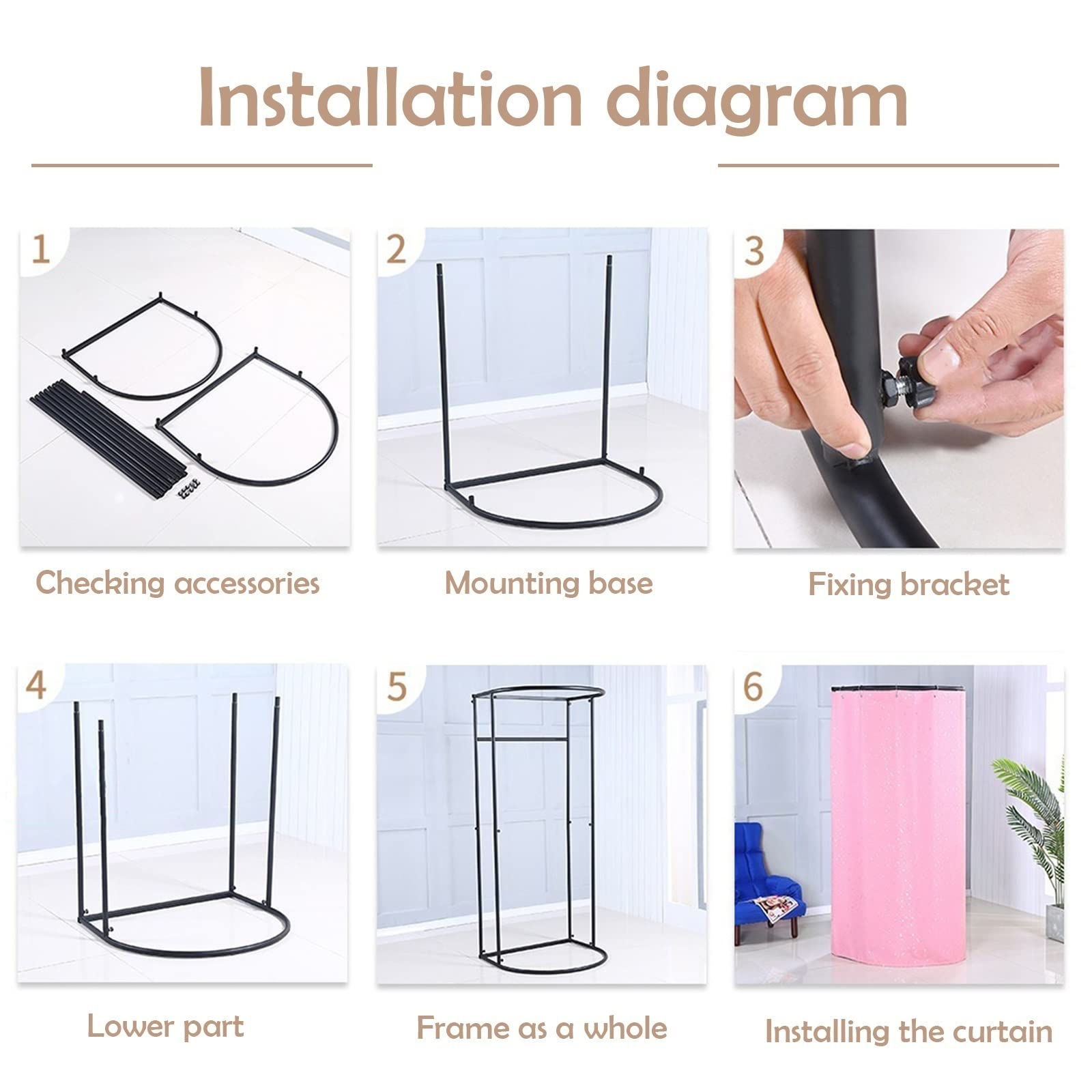 Installation diagram

1

Checking accessories

2

Mounting base

3

Fixing bracket

4

Lower part

5

Frame as a whole

6

Installing the curtain