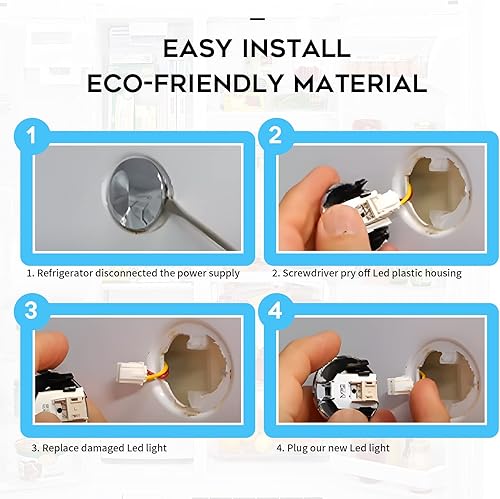 EASY INSTALL
ECO-FRIENDLY MATERIAL

1

1. Refrigerator disconnected the power supply

2

2. Screwdriver pry off Led plastic housing

3

3. Replace damaged Led light

4

4. Plug our new Led light