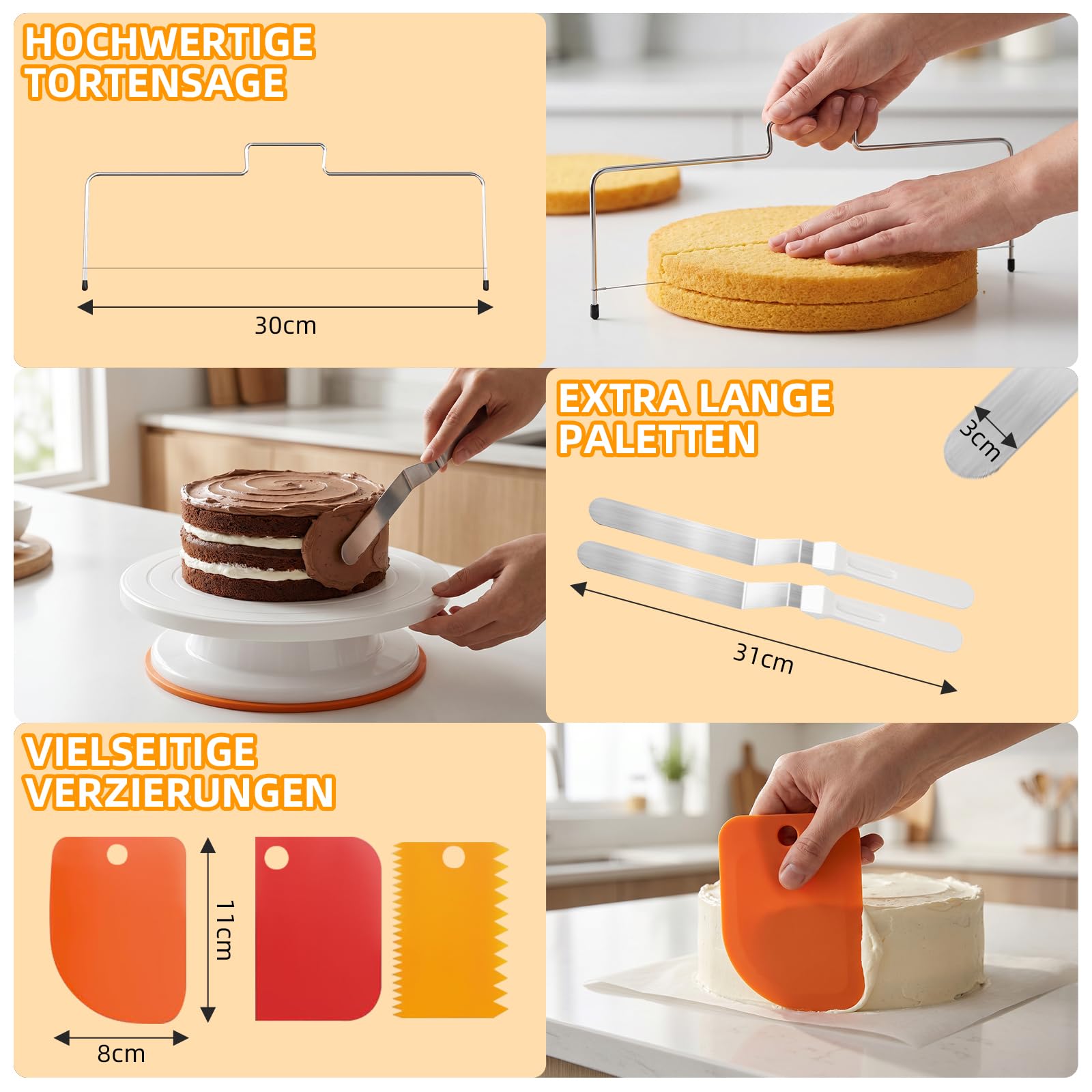 HOCHWERTIGE TORTENSAGE

30cm

EXTRA LANGE PALETTEN

3cm

31cm

VIELSEITIGE VERZIERUNGEN

11cm

8cm