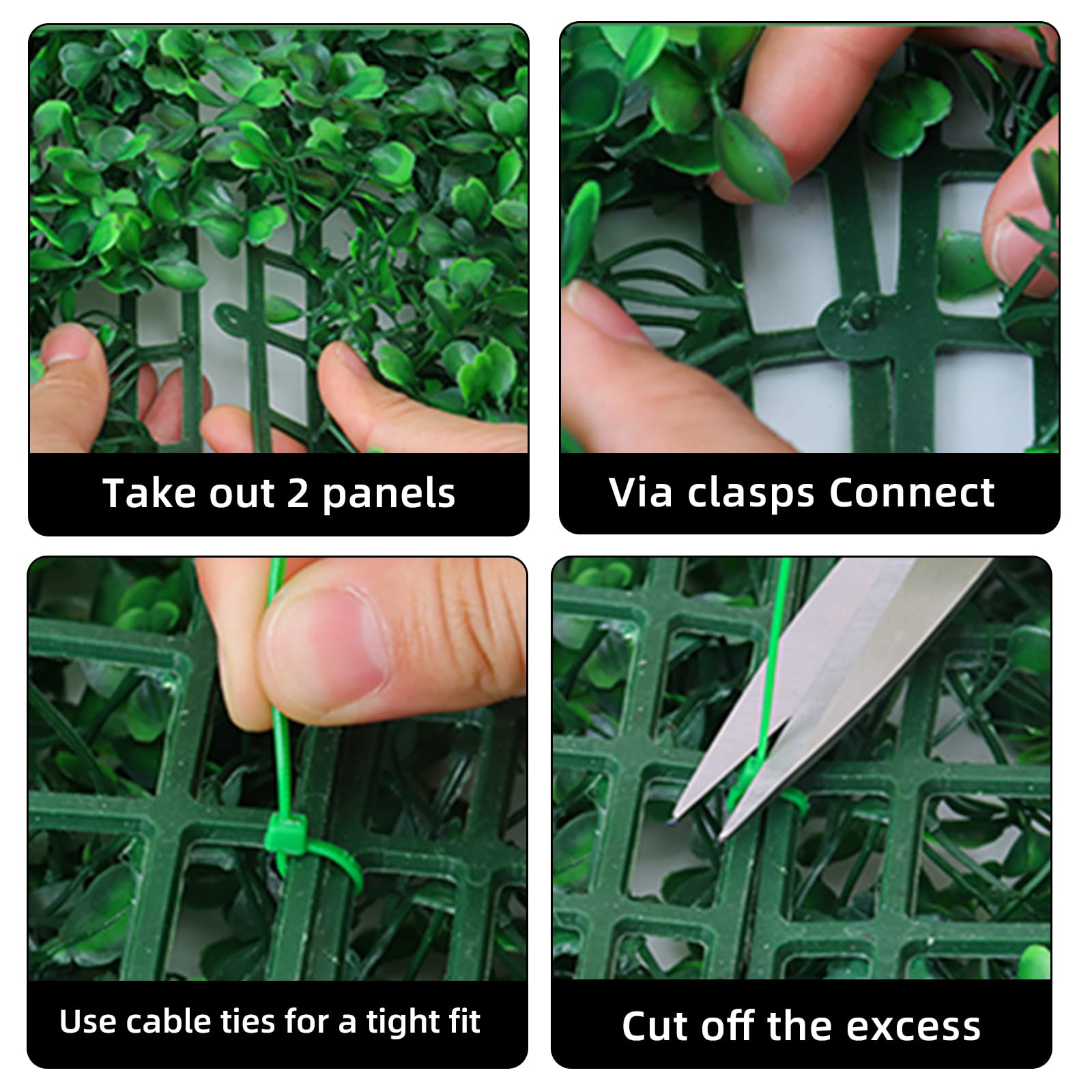 Take out 2 panels

Via clasps Connect

Use cable ties for a tight fit

Cut off the excess