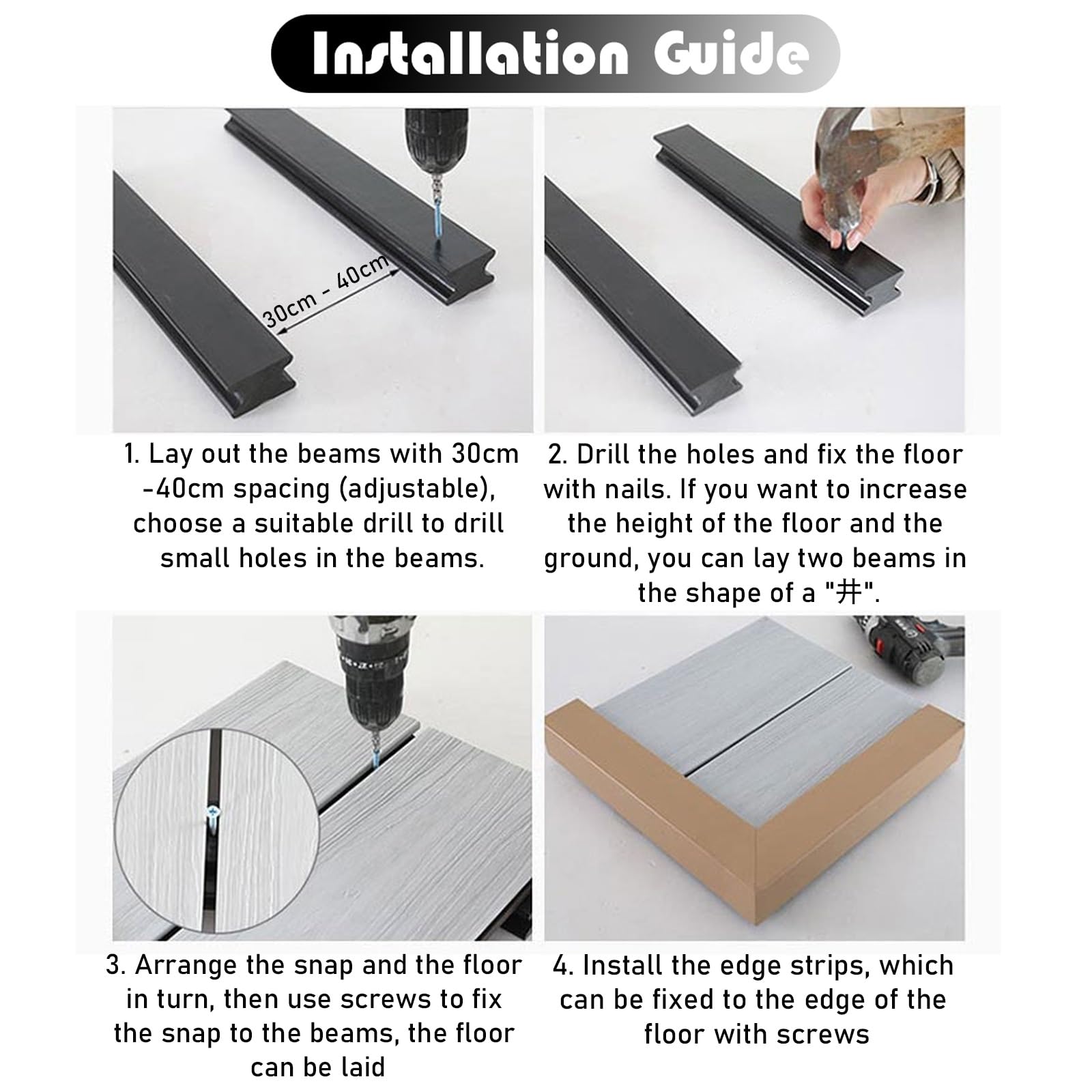 Installation Guide

30cm - 40cm

1. Lay out the beams with 30cm -40cm spacing (adjustable), choose a suitable drill to drill small holes in the beams.

2. Drill the holes and fix the floor with nails. If you want to increase the height of the floor and the ground, you can lay two beams in the shape of a "井".

3. Arrange the snap and the floor in turn, then use screws to fix the snap to the beams, the floor can be laid

4. Install the edge strips, which can be fixed to the edge of the floor with screws