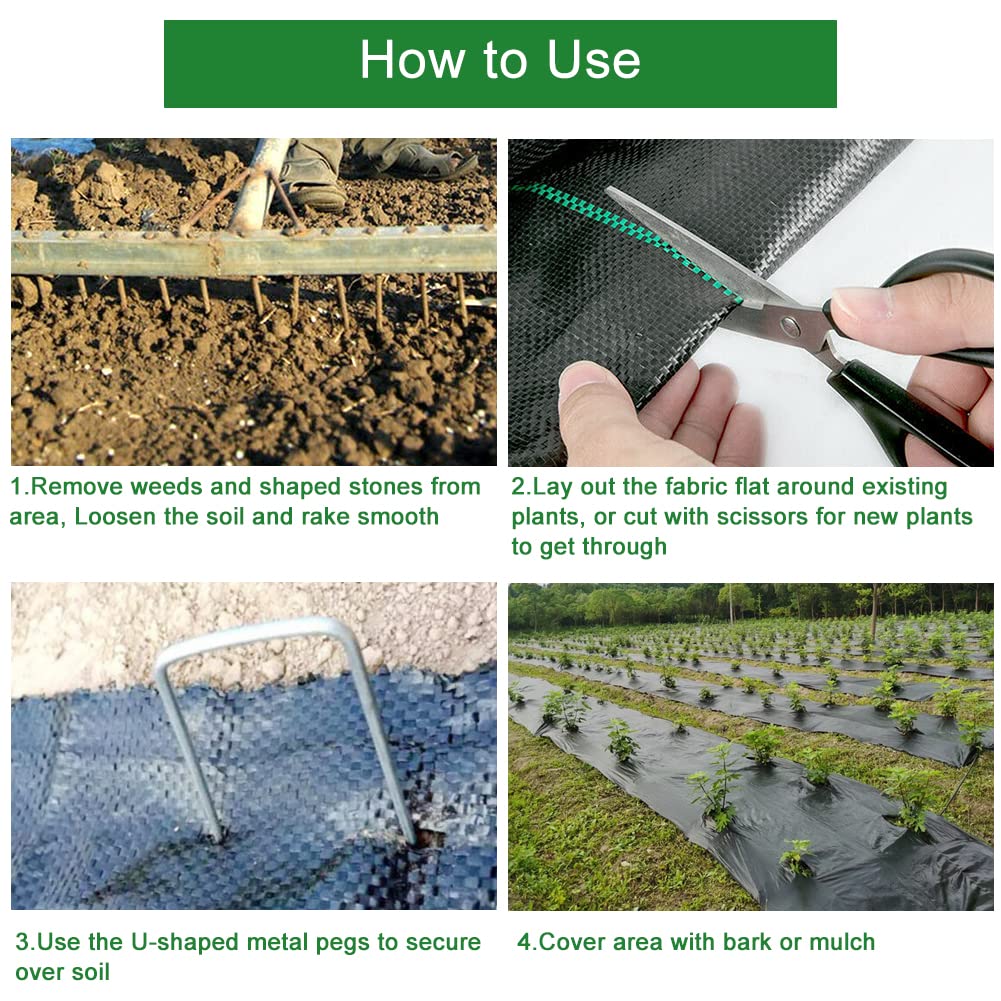 How to Use

1.Remove weeds and shaped stones from area, Loosen the soil and rake smooth

2.Lay out the fabric flat around existing plants, or cut with scissors for new plants to get through

3.Use the U-shaped metal pegs to secure over soil

4.Cover area with bark or mulch