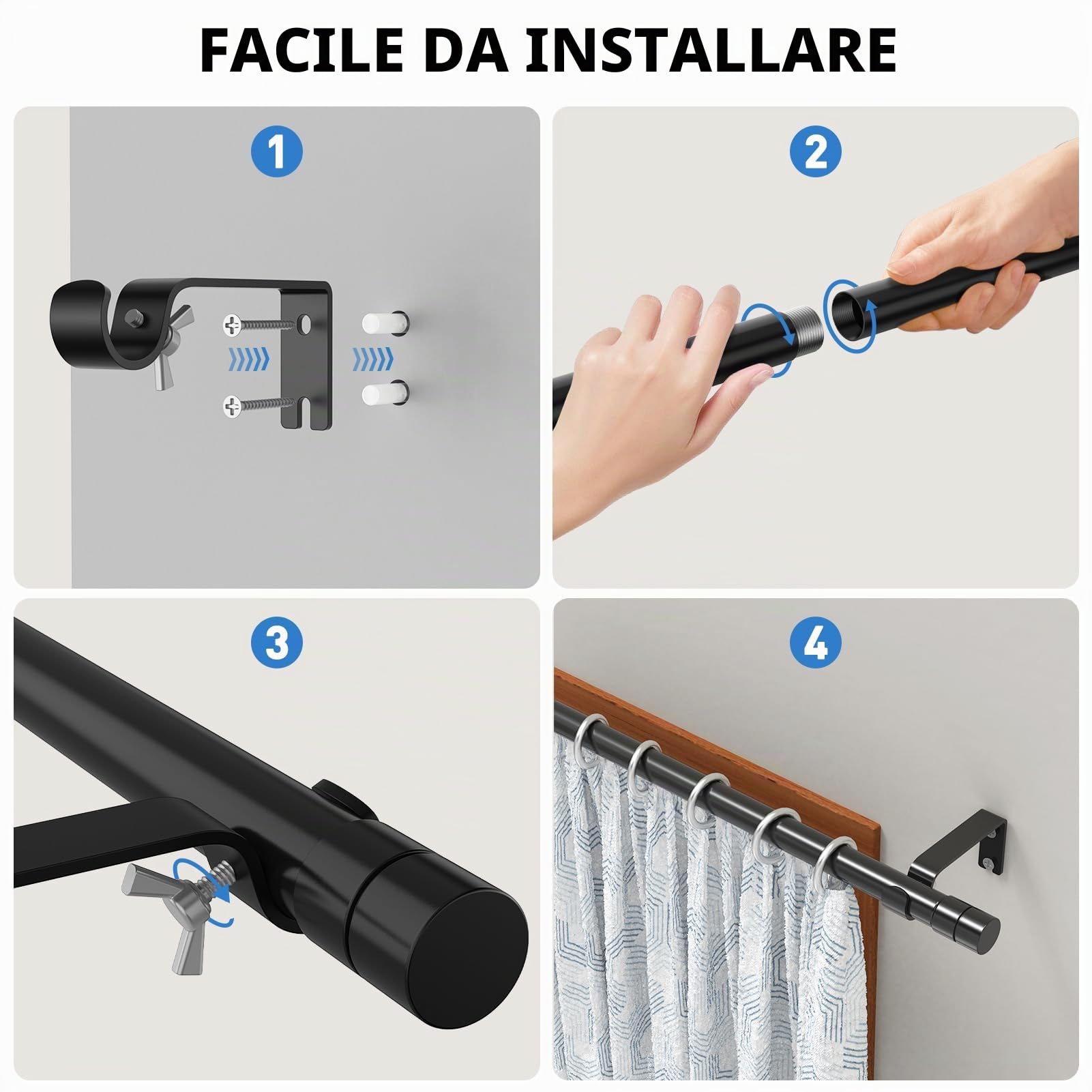 FACILE DA INSTALLARE

1

2

3

4