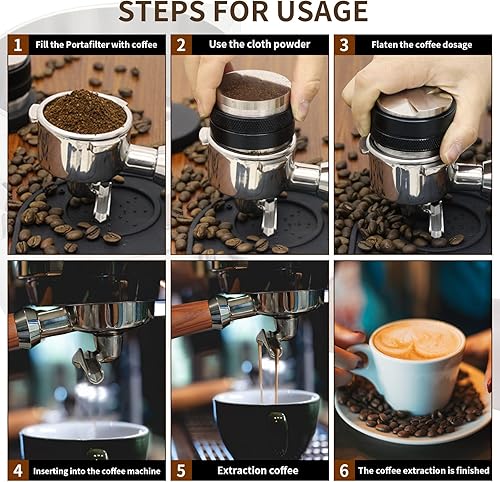 STEPS FOR USAGE

1 Fill the Portafilter with coffee

2 Use the cloth powder

3 Flaten the coffee dosage

4 Inserting into the coffee machine

5 Extraction coffee

6 The coffee extraction is finished