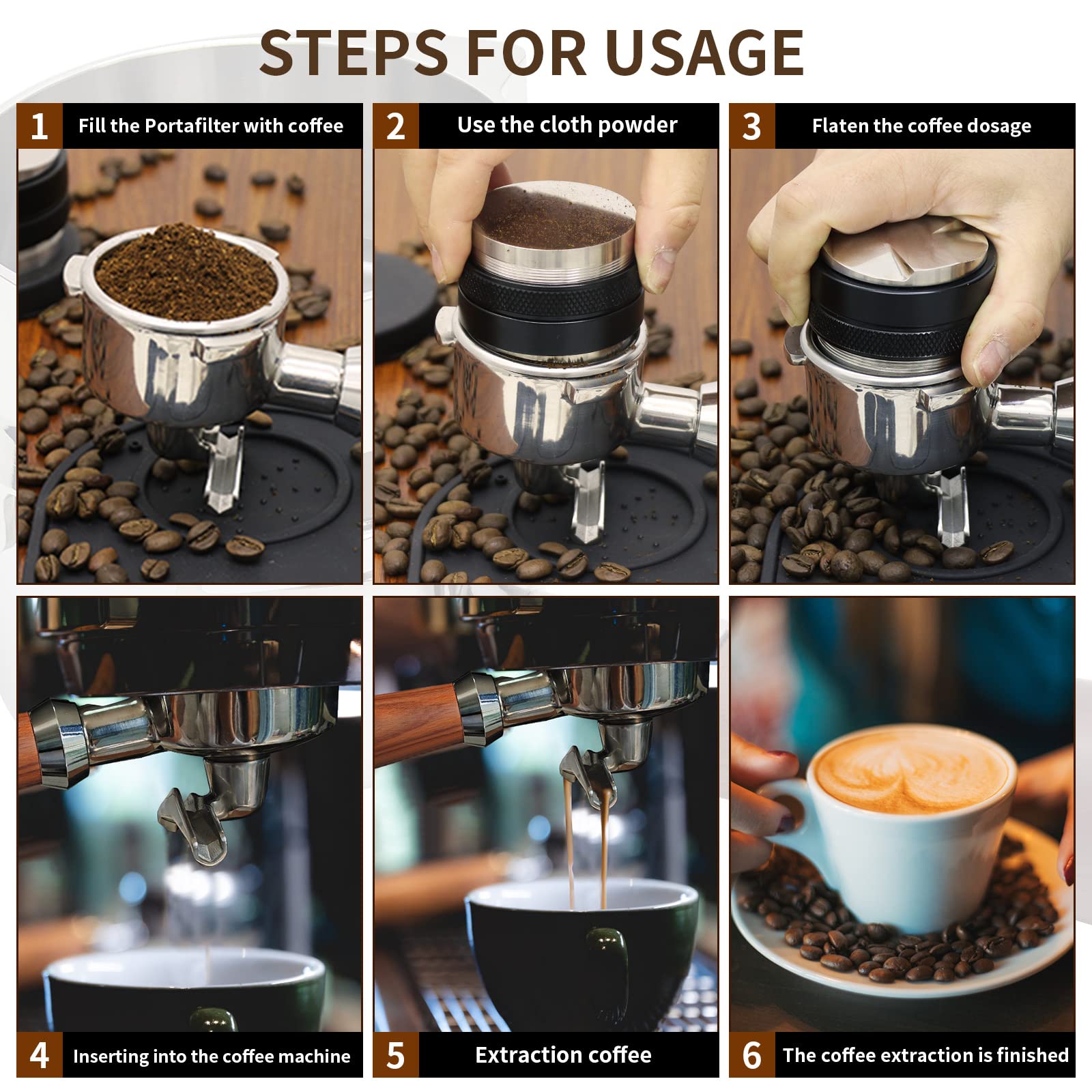 STEPS FOR USAGE

1 Fill the Portafilter with coffee

2 Use the cloth powder

3 Flaten the coffee dosage

4 Inserting into the coffee machine

5 Extraction coffee

6 The coffee extraction is finished