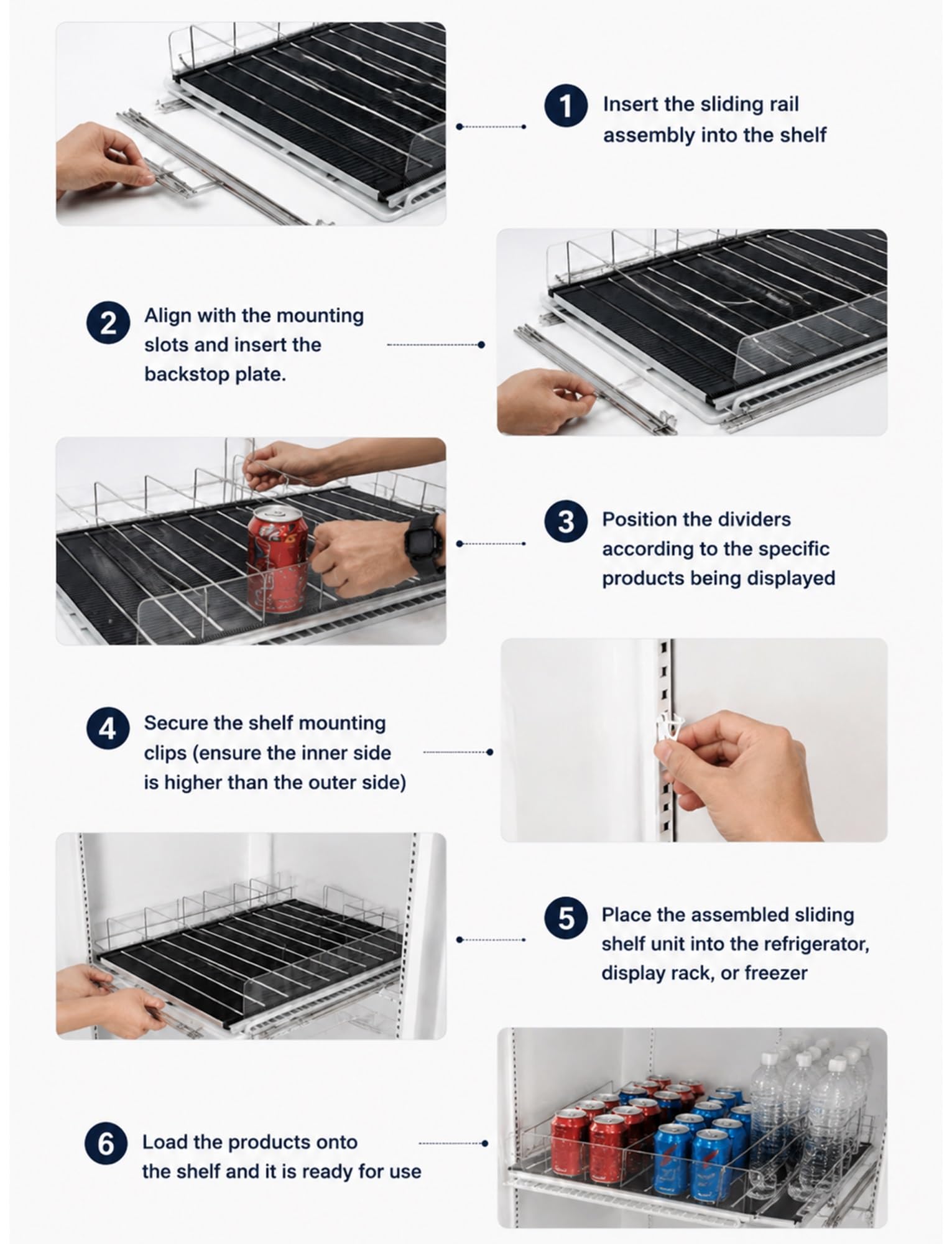 1 Insert the sliding rail assembly into the shelf

2 Align with the mounting slots and insert the backstop plate.

3 Position the dividers according to the specific products being displayed

4 Secure the shelf mounting clips (ensure the inner side is higher than the outer side)

5 Place the assembled sliding shelf unit into the refrigerator, display rack, or freezer

6 Load the products onto the shelf and it is ready for use