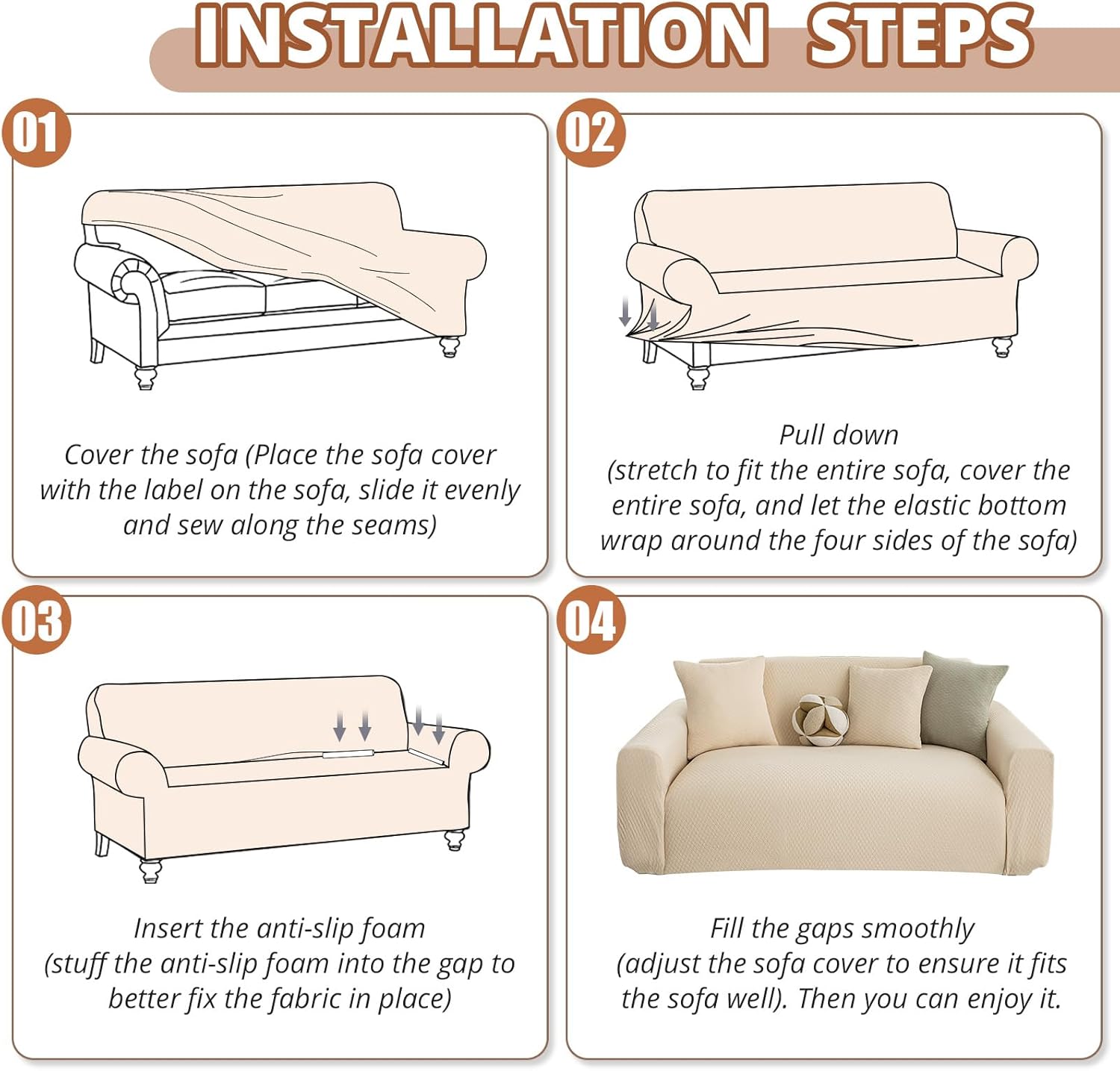 INSTALLATION STEPS

01

Cover the sofa (Place the sofa cover with the label on the sofa, slide it evenly and sew along the seams)

02

Pull down
(stretch to fit the entire sofa, cover the entire sofa, and let the elastic bottom wrap around the four sides of the sofa)

03

Insert the anti-slip foam
(stuff the anti-slip foam into the gap to better fix the fabric in place)

04

Fill the gaps smoothly
(adjust the sofa cover to ensure it fits the sofa well). Then you can enjoy it.