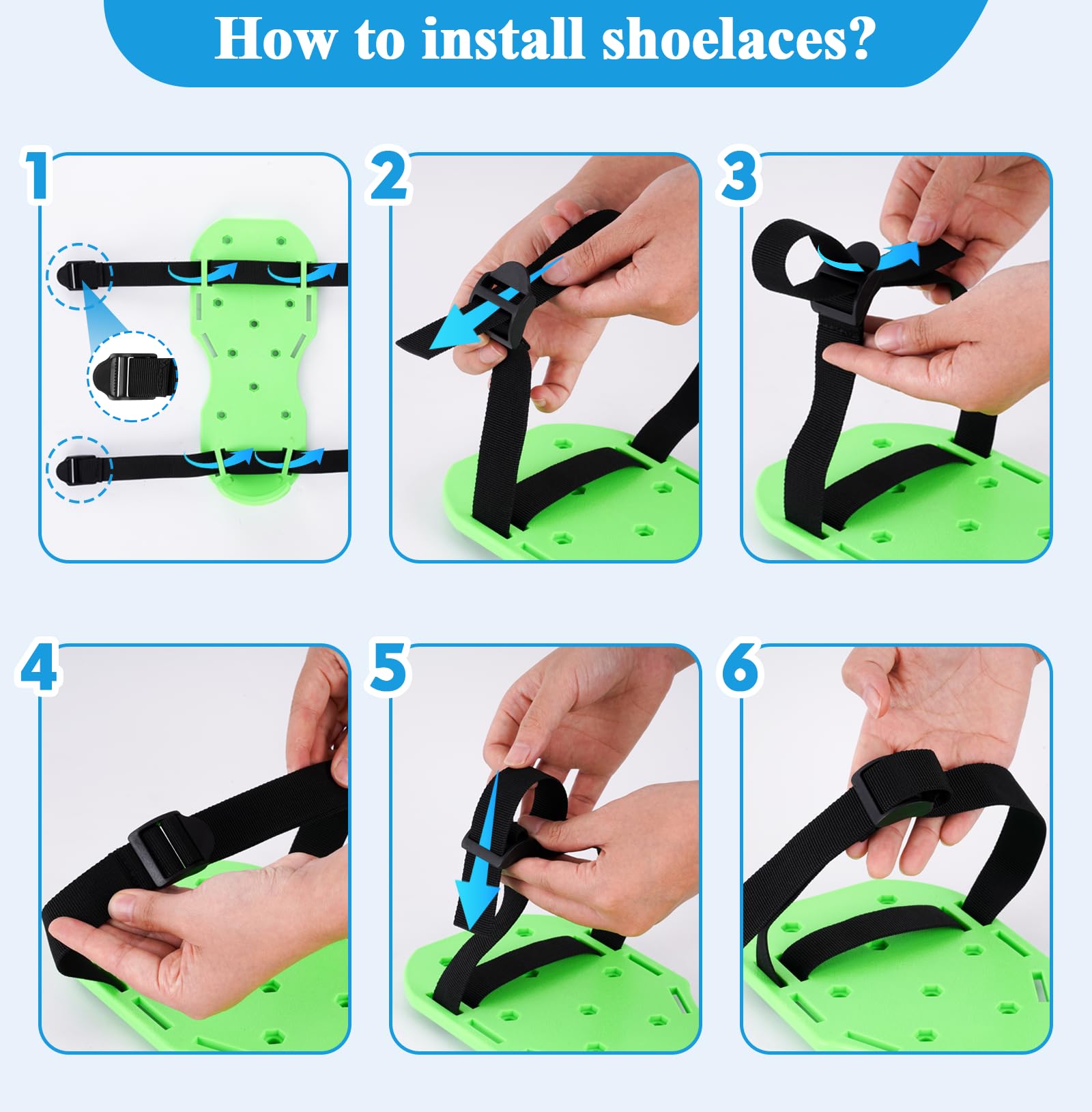 How to install shoelaces?

1

2

3

4

5

6