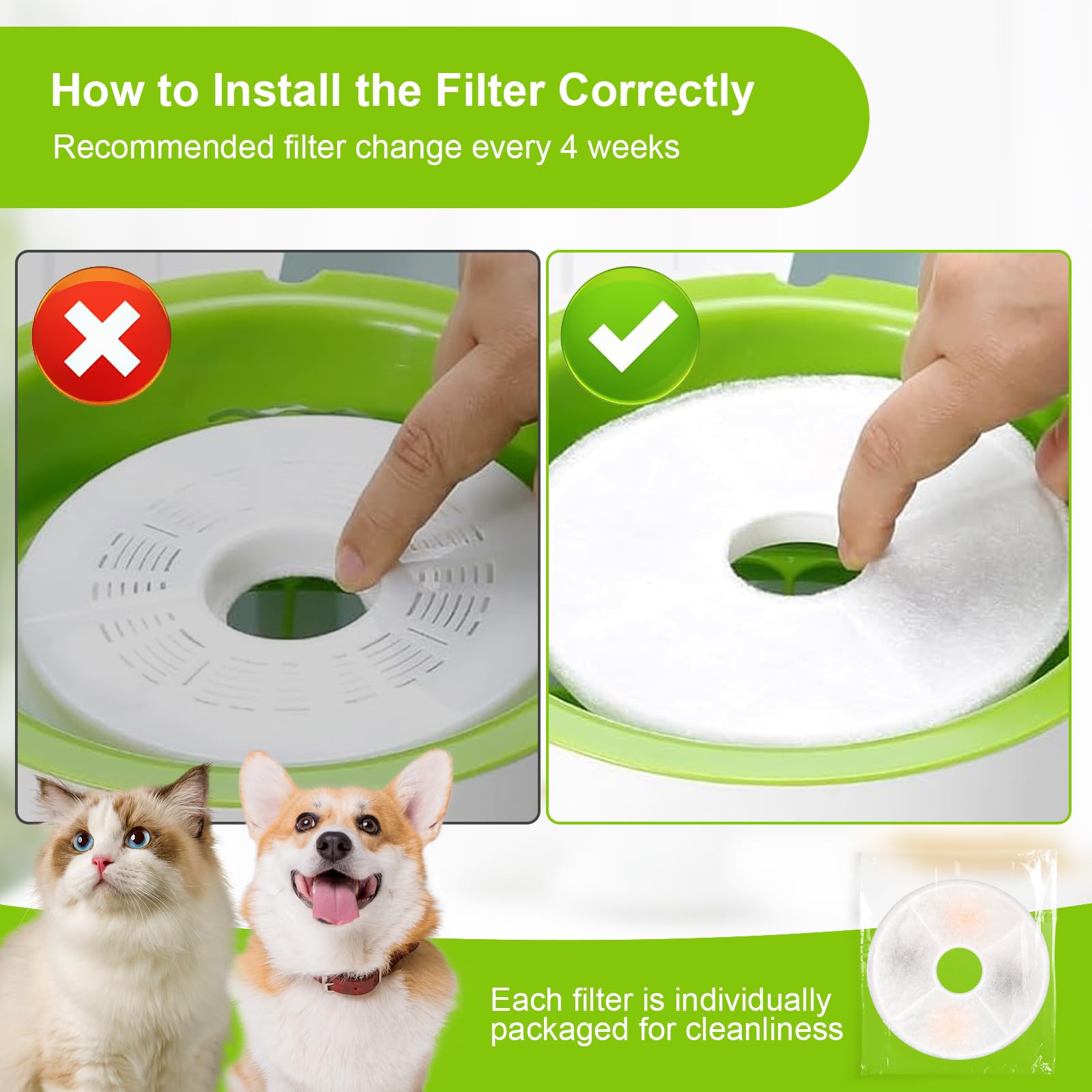 How to Install the Filter Correctly
Recommended filter change every 4 weeks

Each filter is individually packaged for cleanliness