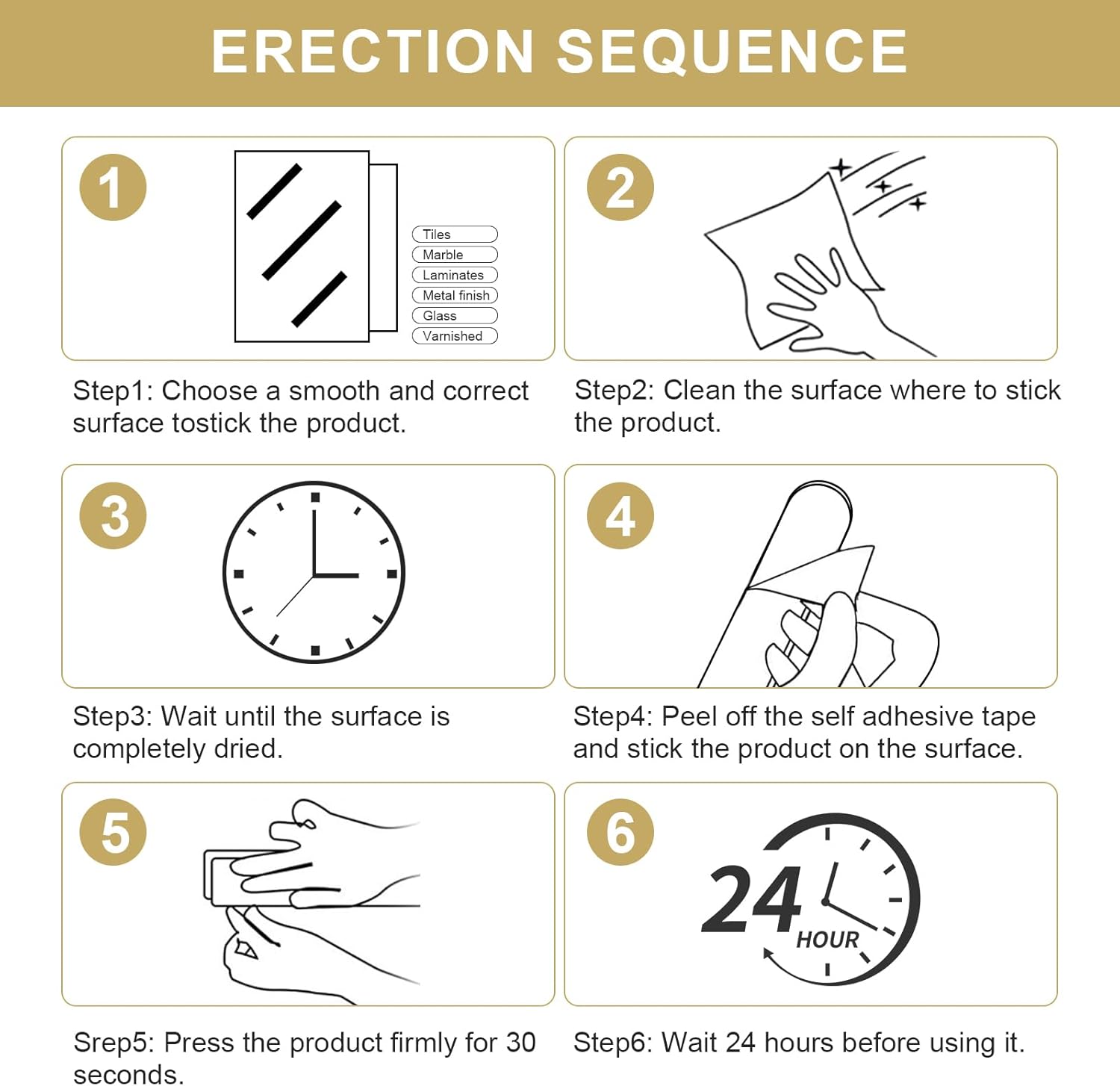 ERECTION SEQUENCE

1

Tiles
Marble
Laminates
Metal finish
Glass
Varnished

Step1: Choose a smooth and correct surface tostick the product.

2

Step2: Clean the surface where to stick the product.

3

Step3: Wait until the surface is completely dried.

4

Step4: Peel off the self adhesive tape and stick the product on the surface.

5

Srep5: Press the product firmly for 30 seconds.

6

24 HOUR

Step6: Wait 24 hours before using it.