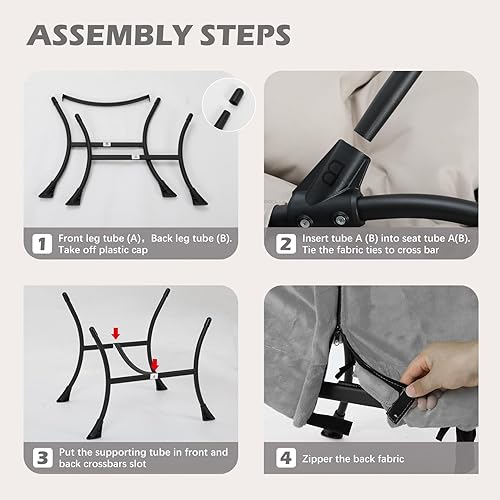 ASSEMBLY STEPS

1 Front leg tube (A)，Back leg tube (B). Take off plastic cap

2 Insert tube A (B) into seat tube A(B). Tie the fabric ties to cross bar

3 Put the supporting tube in front and back crossbars slot

4 Zipper the back fabric