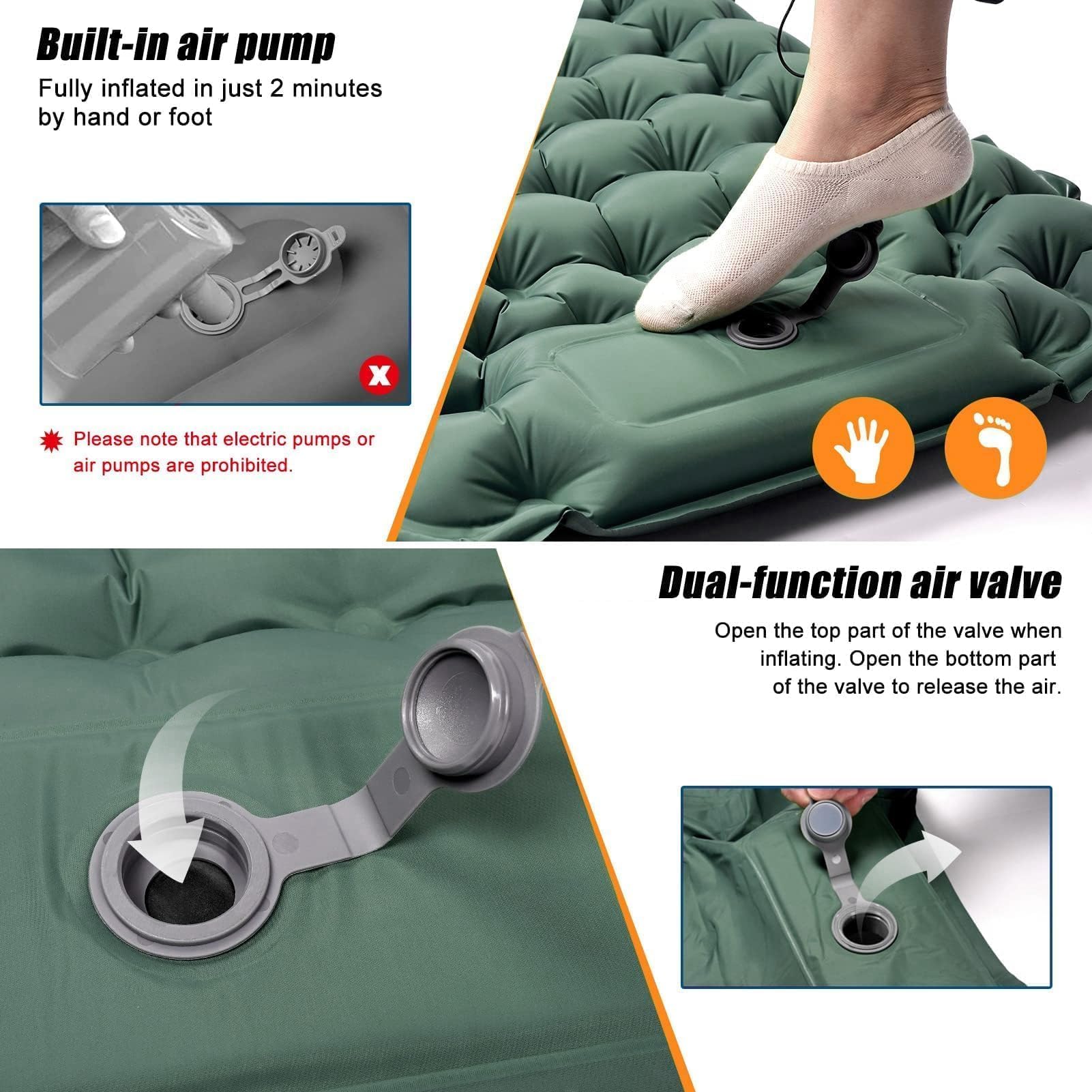 Built-in air pump

Fully inflated in just 2 minutes by hand or foot

x

Please note that electric pumps or air pumps are prohibited.

Dual-function air valve

Open the top part of the valve when inflating. Open the bottom part of the valve to release the air.