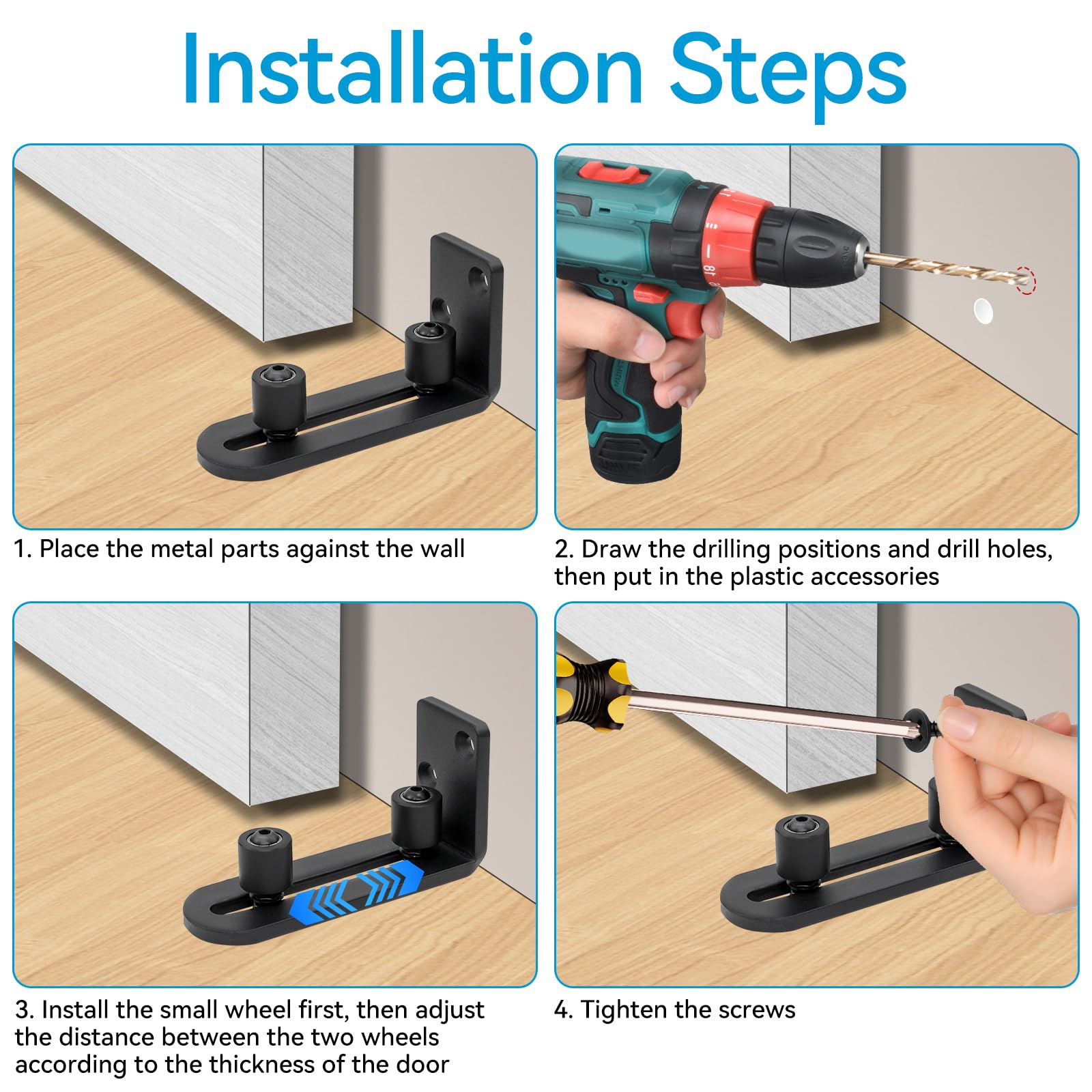 Installation Steps

1. Place the metal parts against the wall

2. Draw the drilling positions and drill holes, then put in the plastic accessories

3. Install the small wheel first, then adjust the distance between the two wheels according to the thickness of the door

4. Tighten the screws