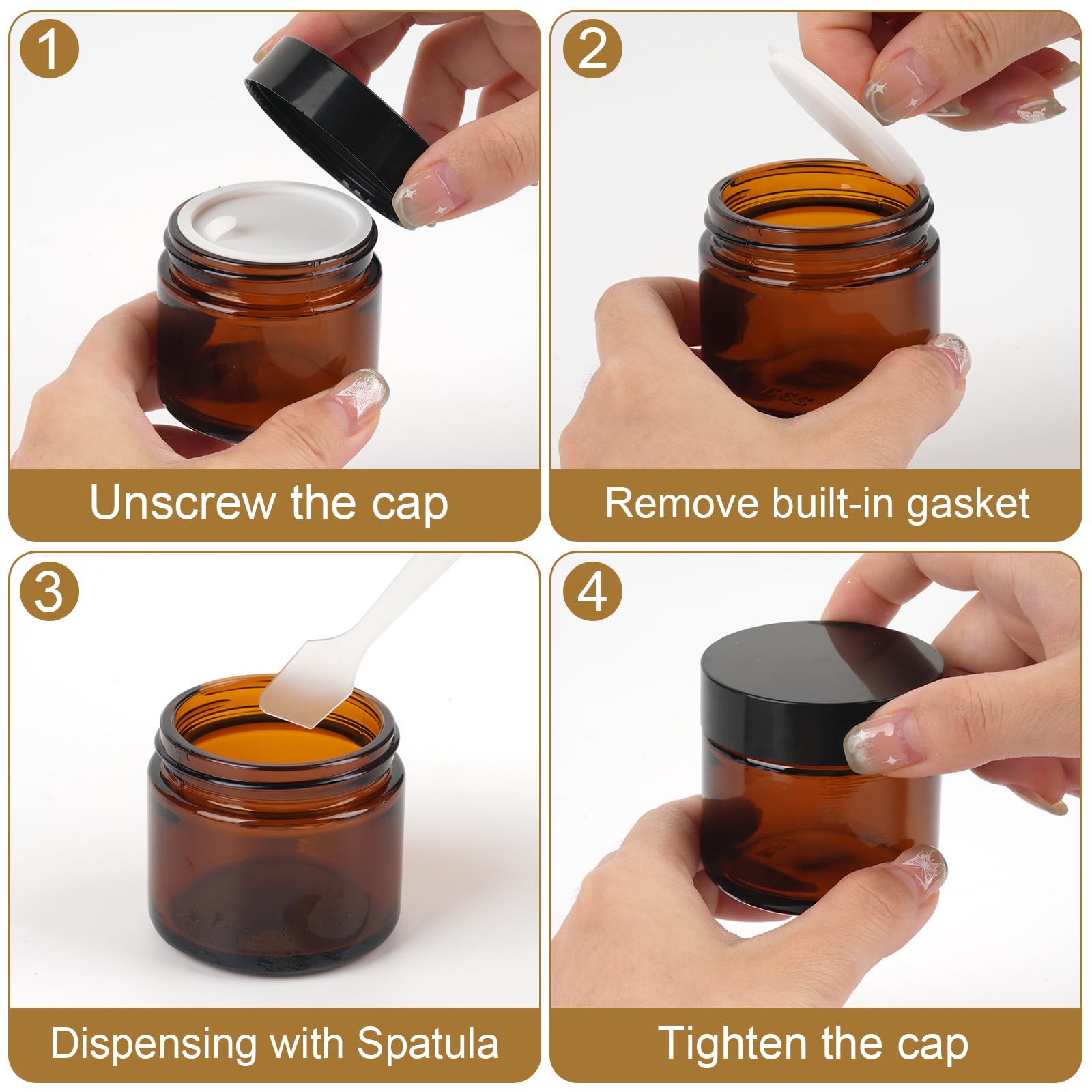 1

Unscrew the cap

2

Remove built-in gasket

3

Dispensing with Spatula

4

Tighten the cap