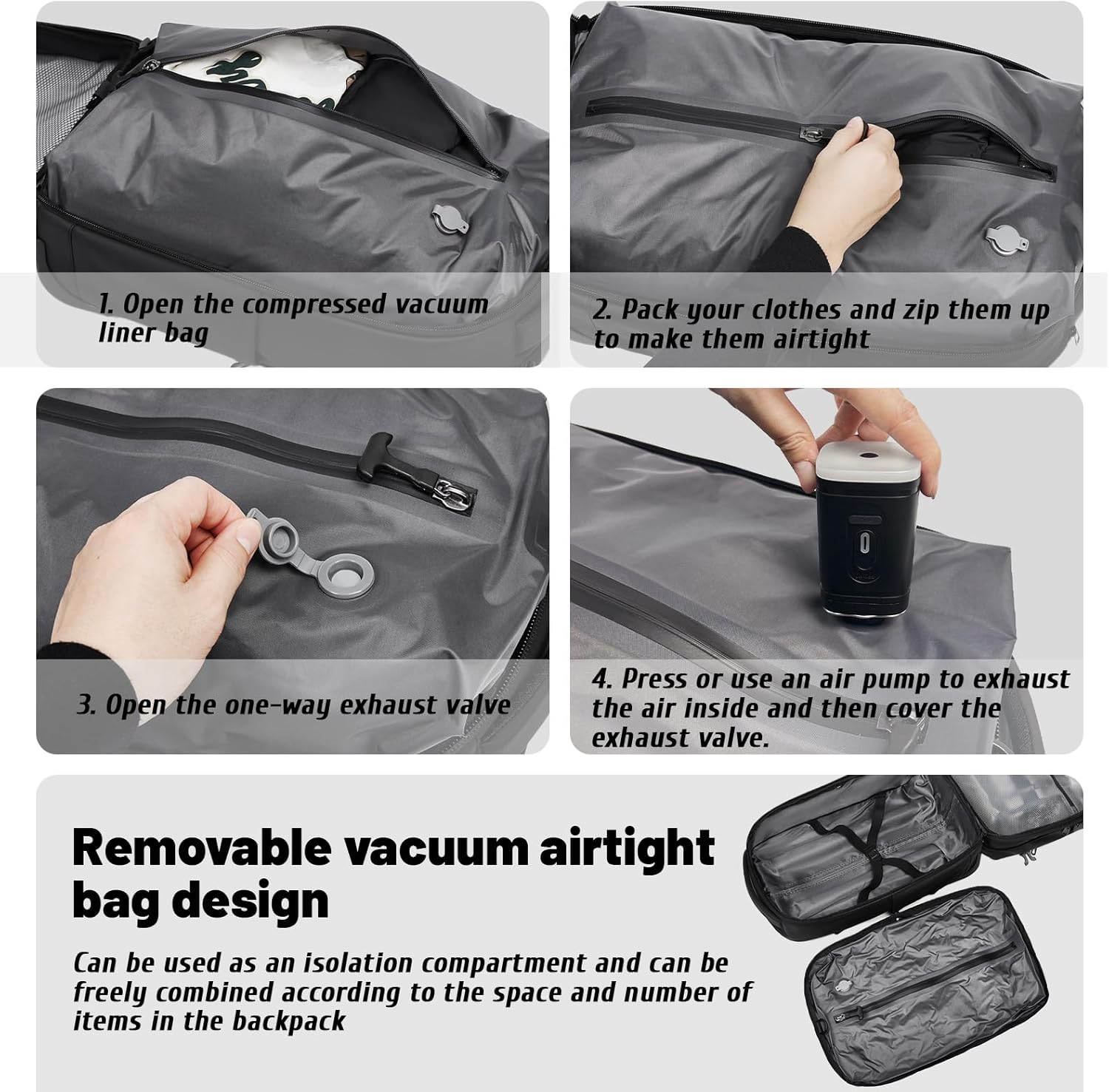 1. Open the compressed vacuum liner bag

2. Pack your clothes and zip them up to make them airtight

3. Open the one-way exhaust valve

4. Press or use an air pump to exhaust the air inside and then cover the exhaust valve.

Removable vacuum airtight bag design

Can be used as an isolation compartment and can be freely combined according to the space and number of items in the backpack