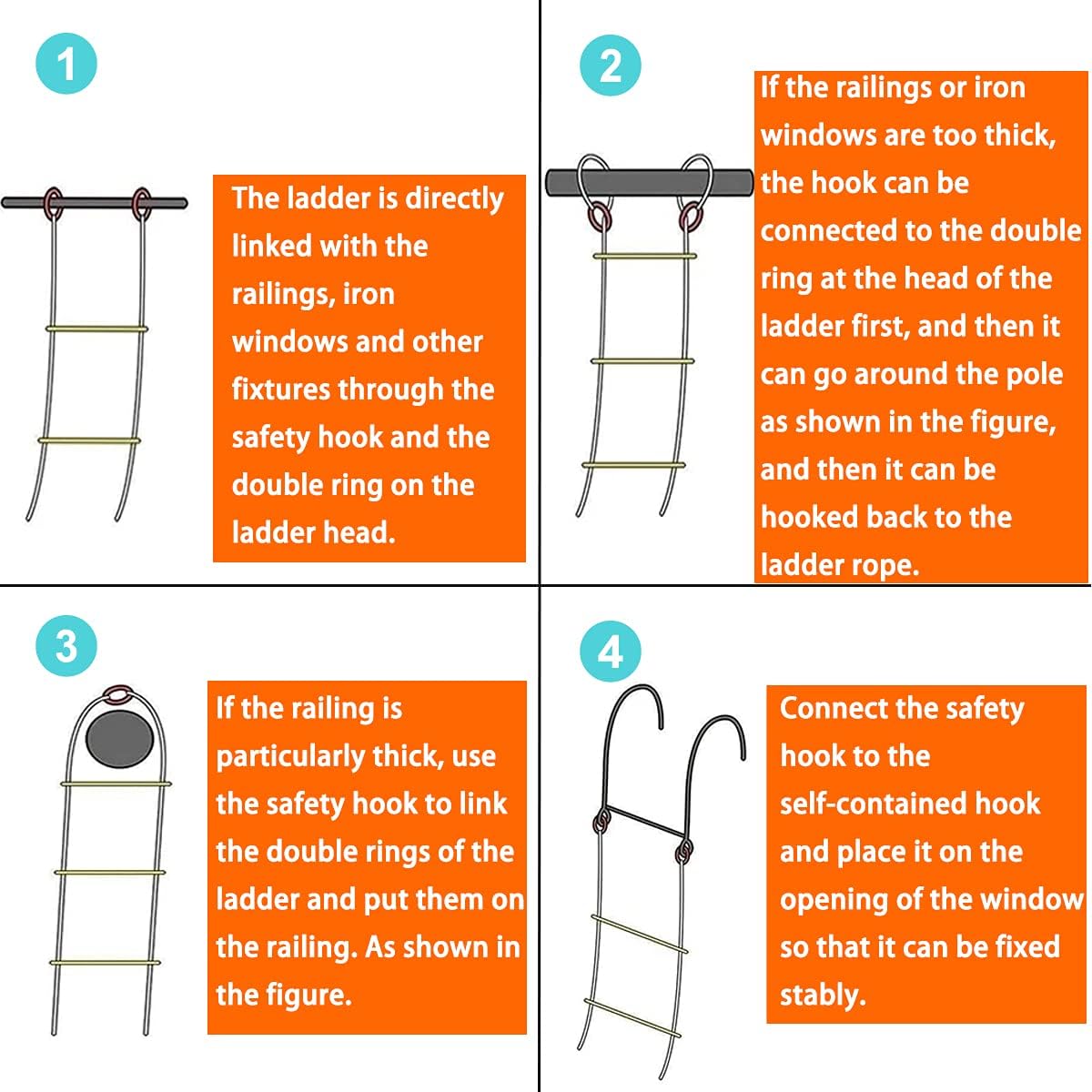 1

The ladder is directly linked with the railings, iron windows and other fixtures through the safety hook and the double ring on the ladder head.

2

If the railings or iron windows are too thick, the hook can be connected to the double ring at the head of the ladder first, and then it can go around the pole as shown in the figure, and then it can be hooked back to the ladder rope.

3

If the railing is particularly thick, use the safety hook to link the double rings of the ladder and put them on the railing. As shown in the figure.

4

Connect the safety hook to the self-contained hook and place it on the opening of the window so that it can be fixed stably.