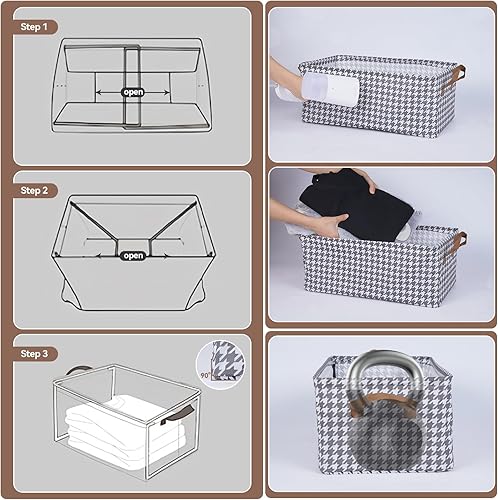 Step 1

open

Step 2

open

Step 3

90°