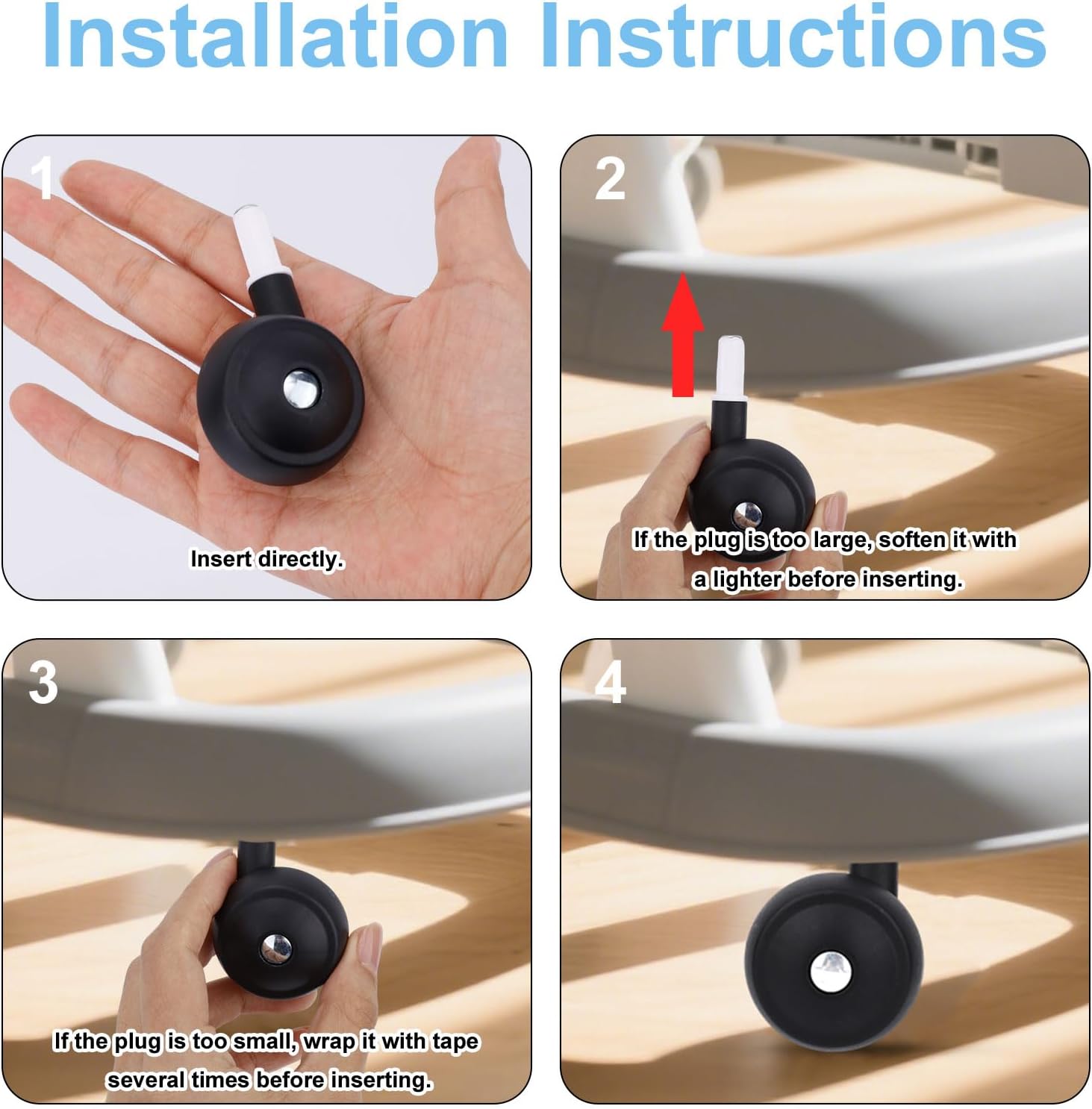 Installation Instructions

1

Insert directly.

2

If the plug is too large, soften it with a lighter before inserting.

3

If the plug is too small, wrap it with tape several times before inserting.

4