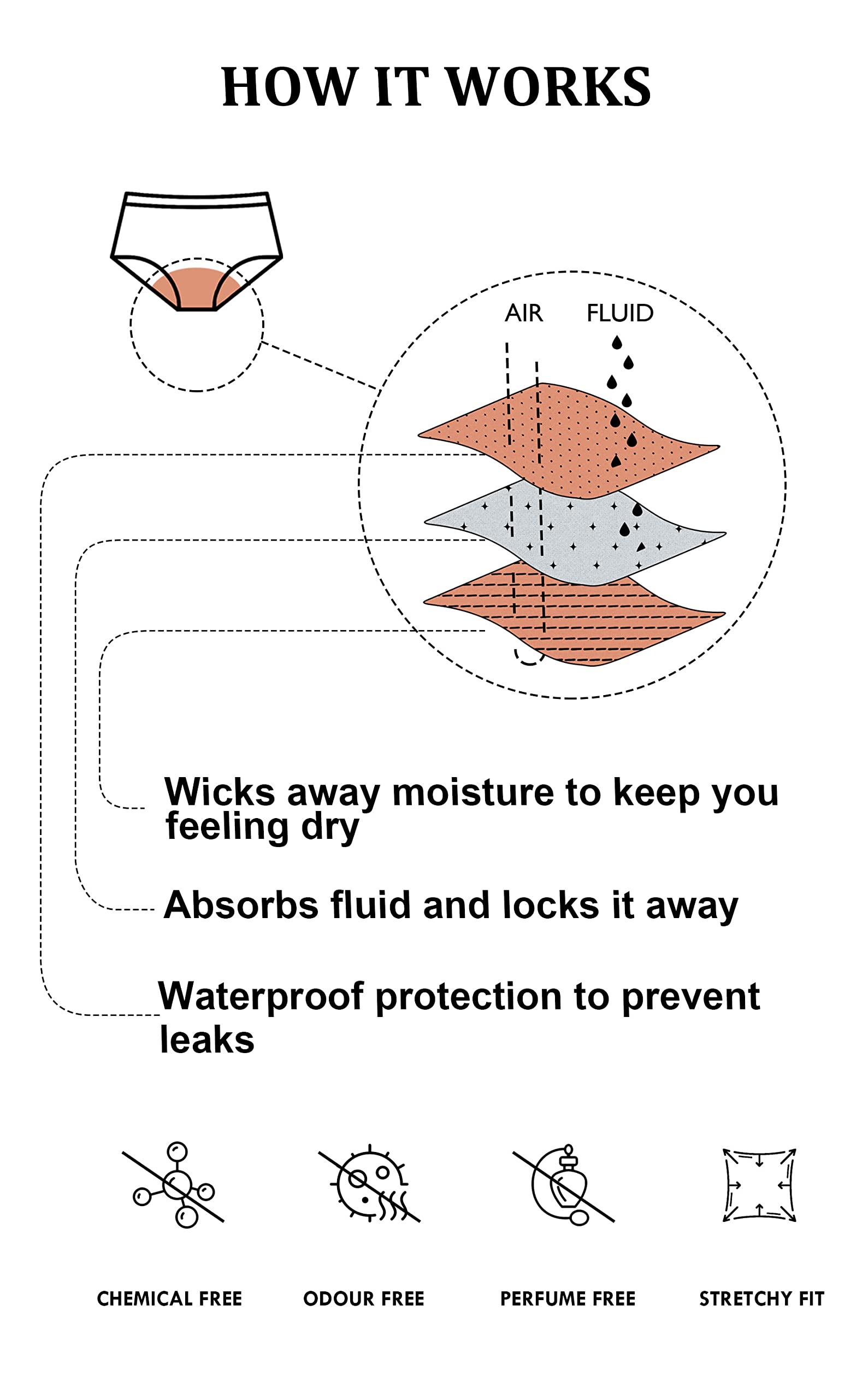 HOW IT WORKS

AIR FLUID

Wicks away moisture to keep you feeling dry

Absorbs fluid and locks it away

Waterproof protection to prevent leaks

CHEMICAL FREE

ODOUR FREE

PERFUME FREE

STRETCHY FIT