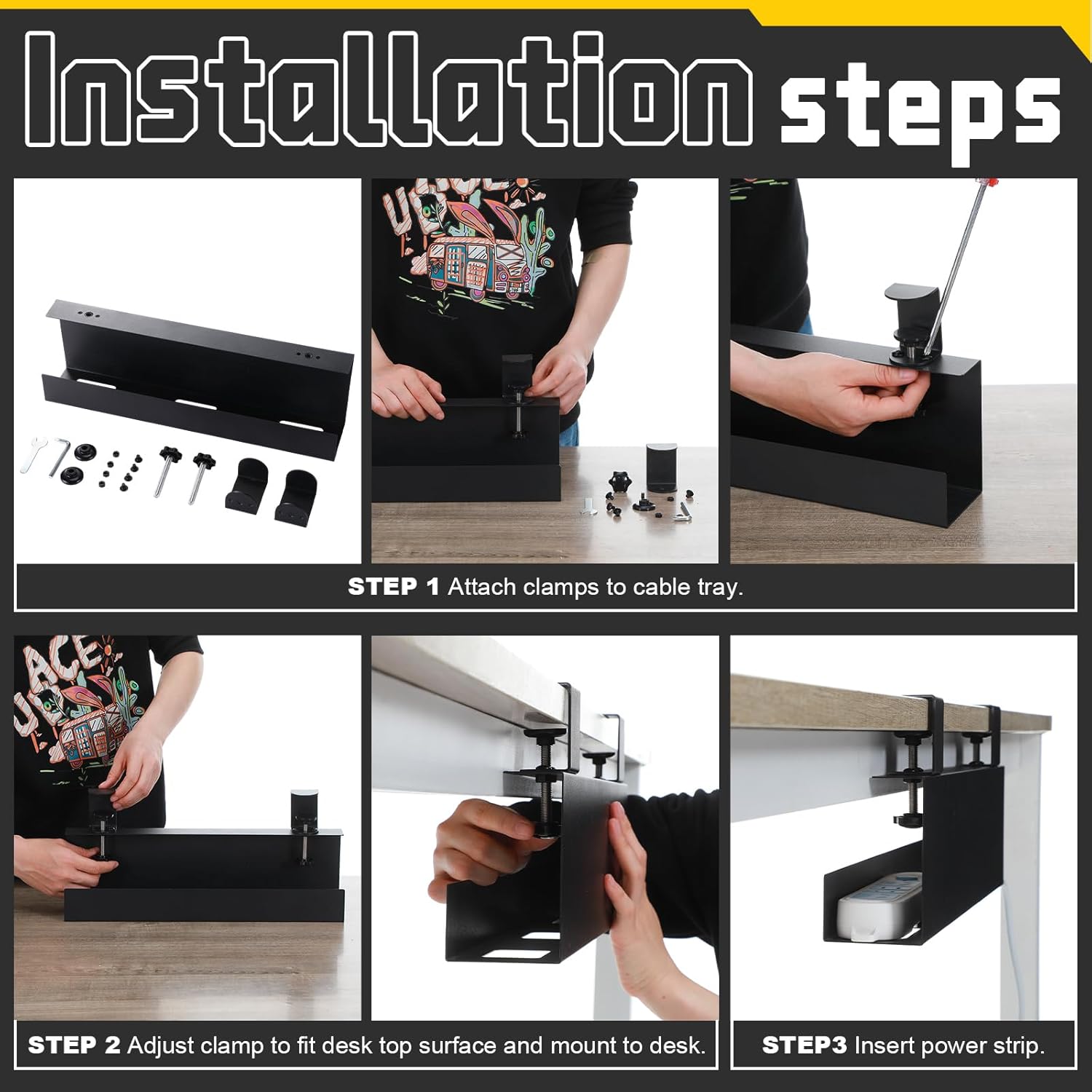 Installation steps

STEP 1 Attach clamps to cable tray.

STEP 2 Adjust clamp to fit desk top surface and mount to desk.

STEP3 Insert power strip.