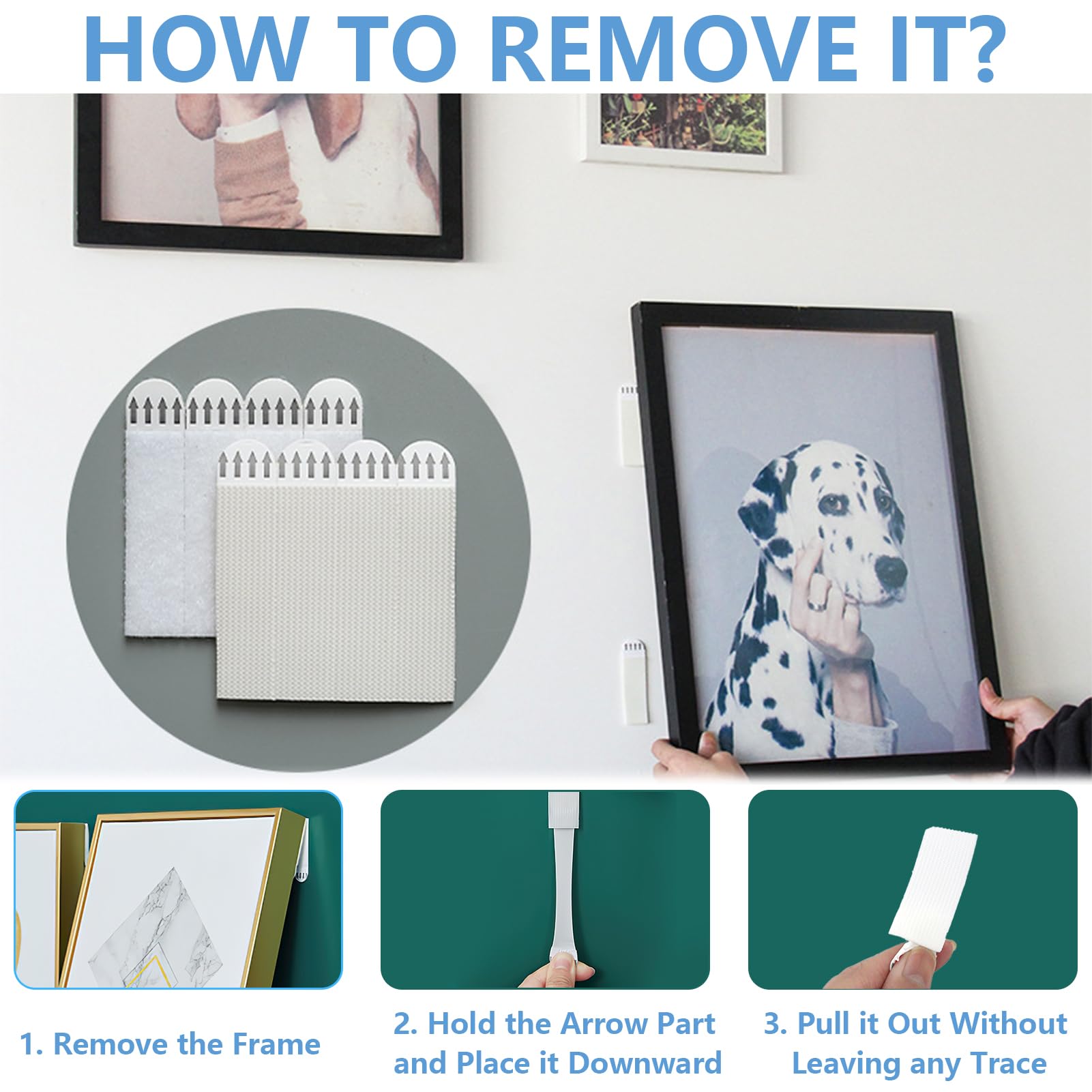 HOW TO REMOVE IT?

1. Remove the Frame

2. Hold the Arrow Part and Place it Downward

3. Pull it Out Without Leaving any Trace