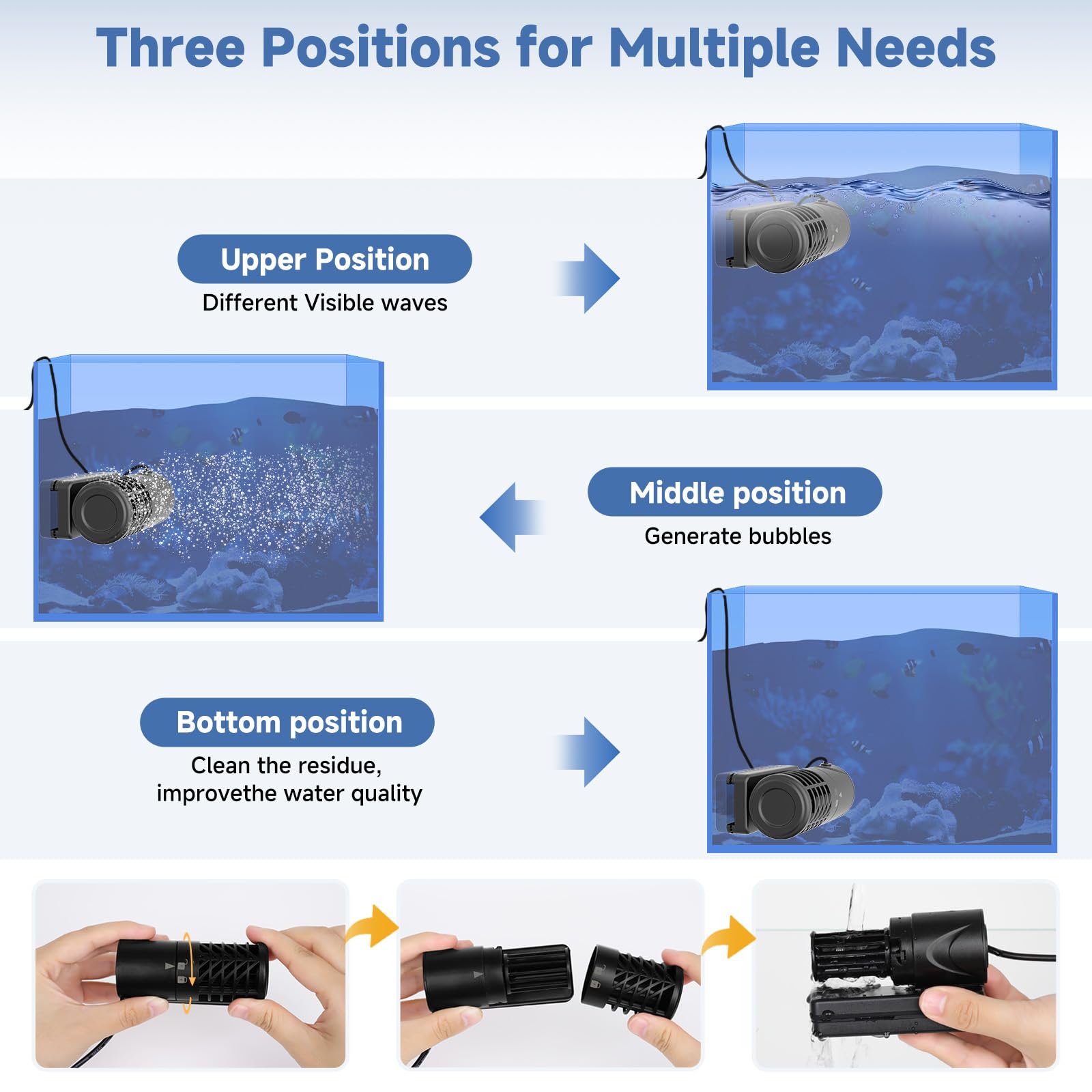 Three Positions for Multiple Needs

Upper Position

Different Visible waves

Middle position

Generate bubbles

Bottom position

Clean the residue, improvethe water quality