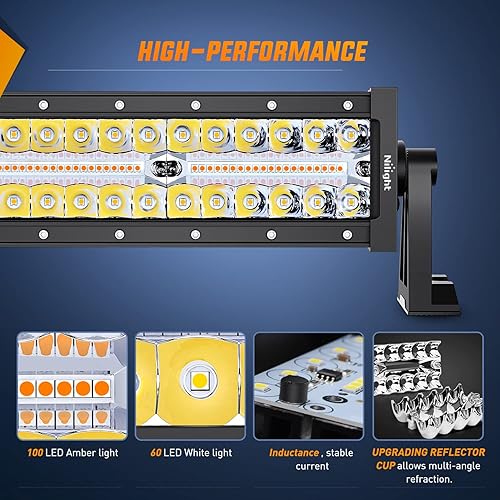 HIGH-PERFORMANCE

Nilight

100 LED Amber light

60 LED White light

Inductance , stable current

UPGRADING REFLECTOR CUP allows multi-angle refraction.