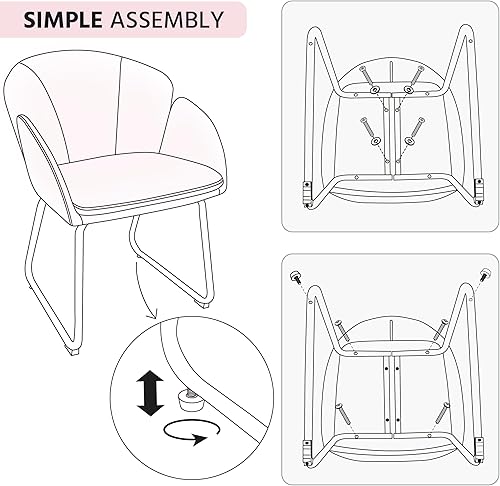 SIMPLE ASSEMBLY