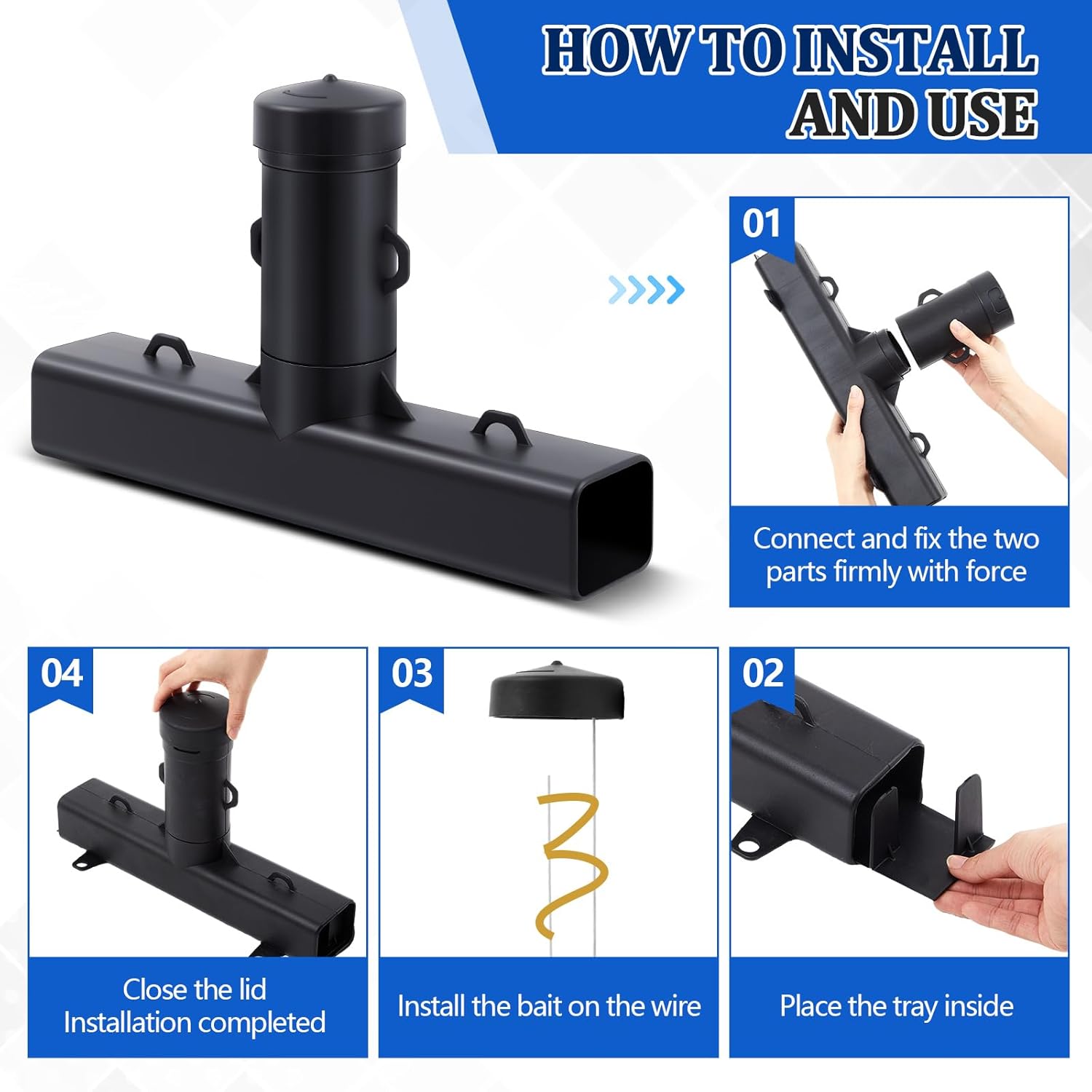 HOW TO INSTALL AND USE

01

Connect and fix the two parts firmly with force

04

Close the lid
Installation completed

03

Install the bait on the wire

02

Place the tray inside