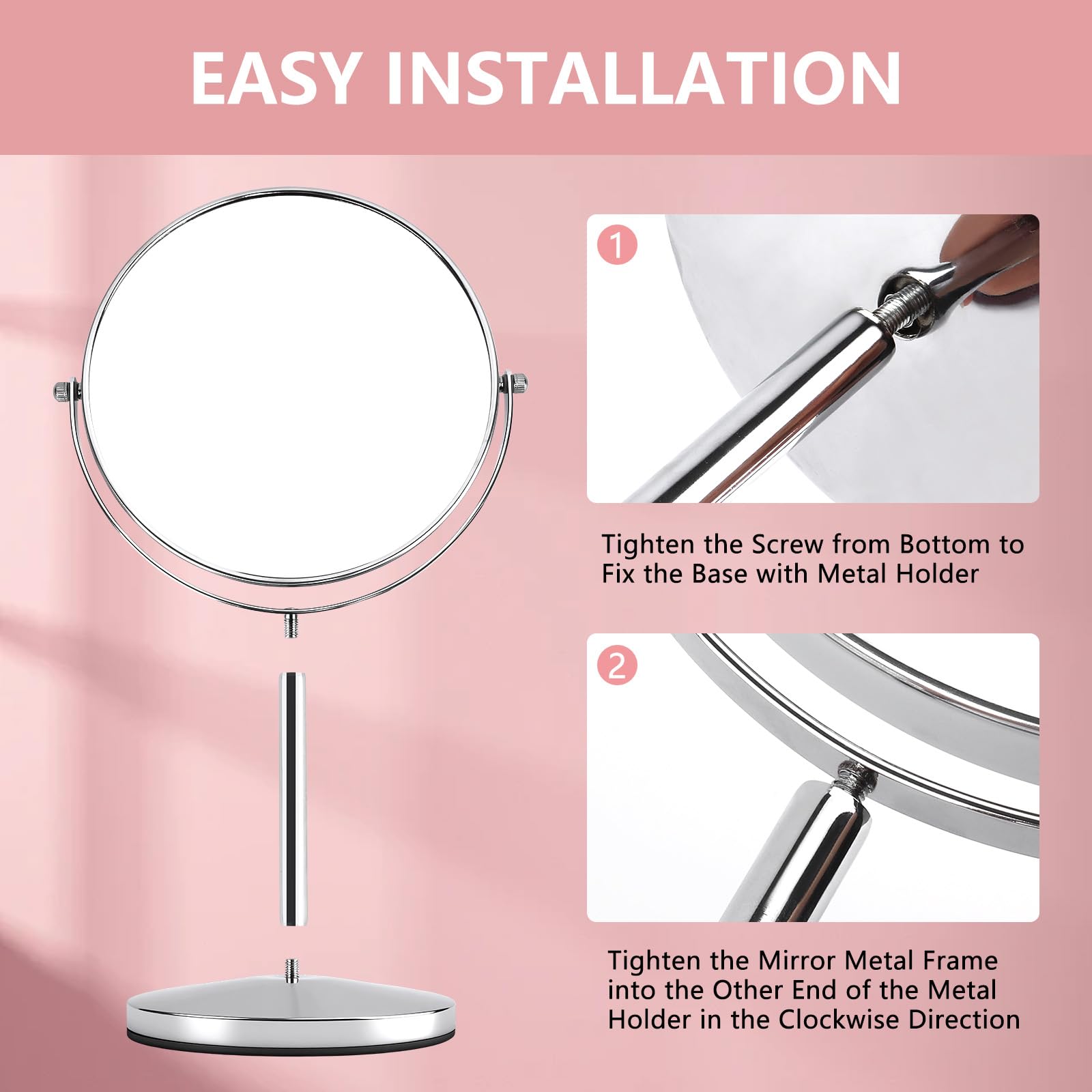 EASY INSTALLATION

1

Tighten the Screw from Bottom to Fix the Base with Metal Holder

2

Tighten the Mirror Metal Frame into the Other End of the Metal Holder in the Clockwise Direction