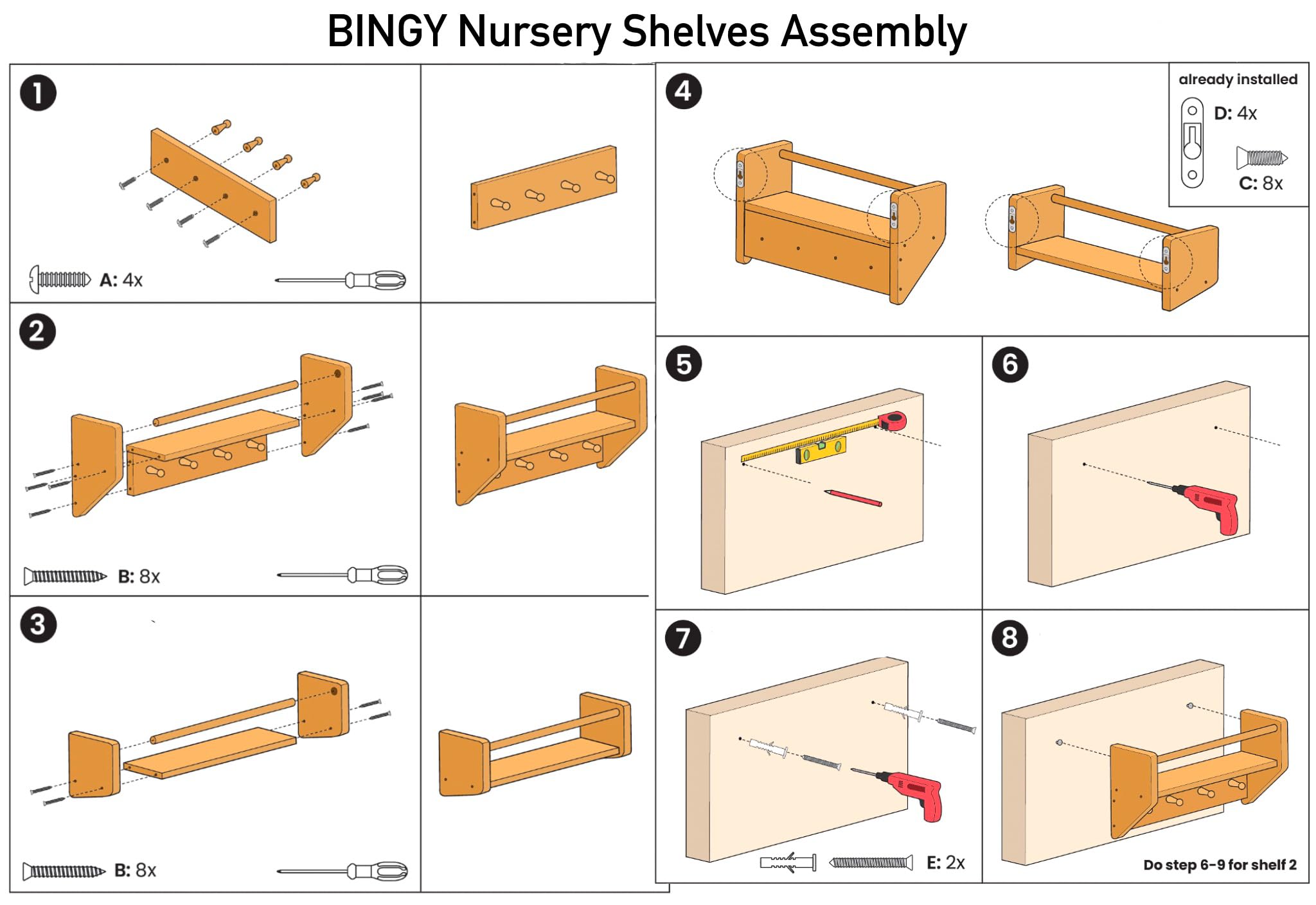 BINGY Nursery Shelves Assembly

1

A: 4x

2

B: 8x

3

B: 8x

4

already installed

D: 4x

C: 8x

5

6

7

E: 2x

8

Do step 6-9 for shelf 2