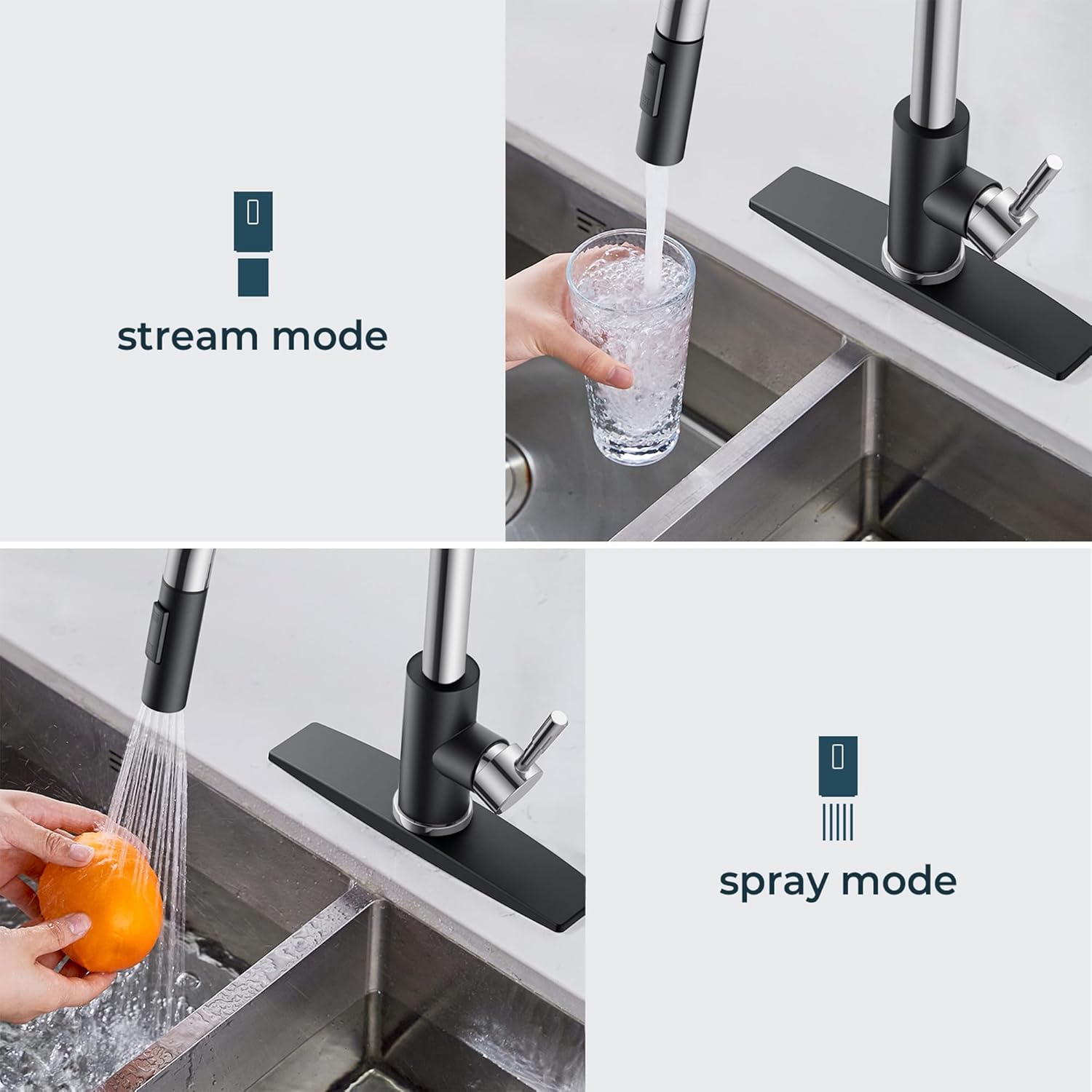 stream mode

spray mode